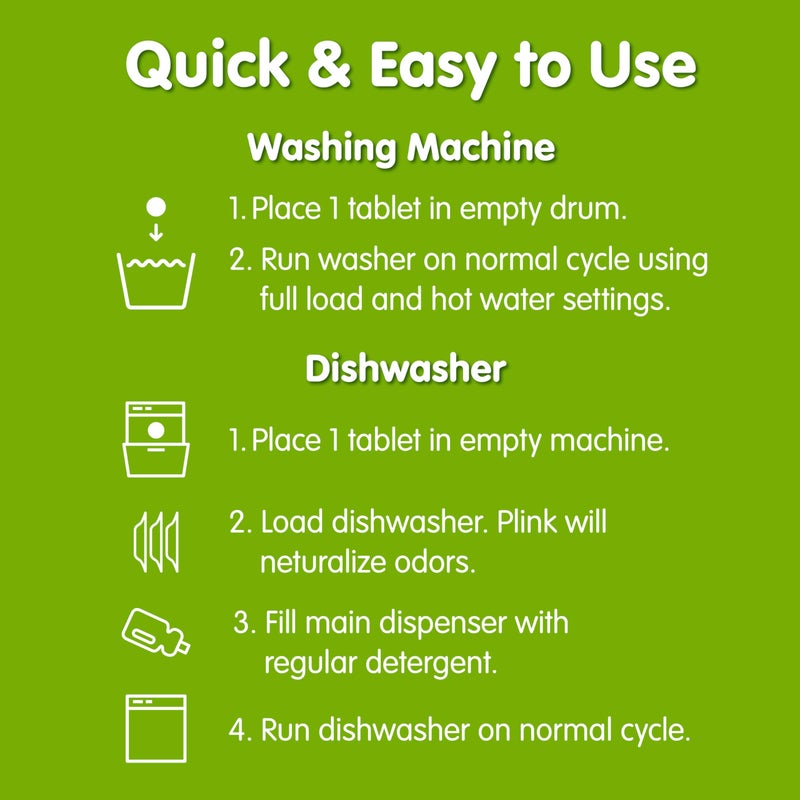 Quick & Easy to Use

Washing Machine

1. Place 1 tablet in empty drum.

2. Run washer on normal cycle using full load and hot water settings.

Dishwasher

1. Place 1 tablet in empty machine.

2. Load dishwasher. Plink will neturalize odors.

3. Fill main dispenser with regular detergent.

4. Run dishwasher on normal cycle.