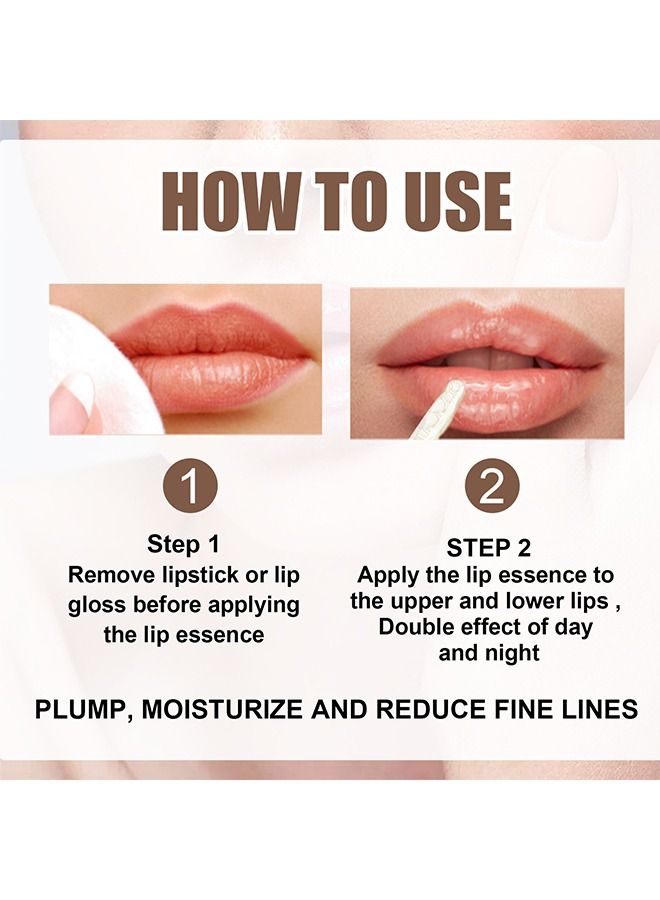 HOW TO USE

1

Step 1
Remove lipstick or lip gloss before applying the lip essence

2

STEP 2
Apply the lip essence to the upper and lower lips , Double effect of day and night

PLUMP, MOISTURIZE AND REDUCE FINE LINES