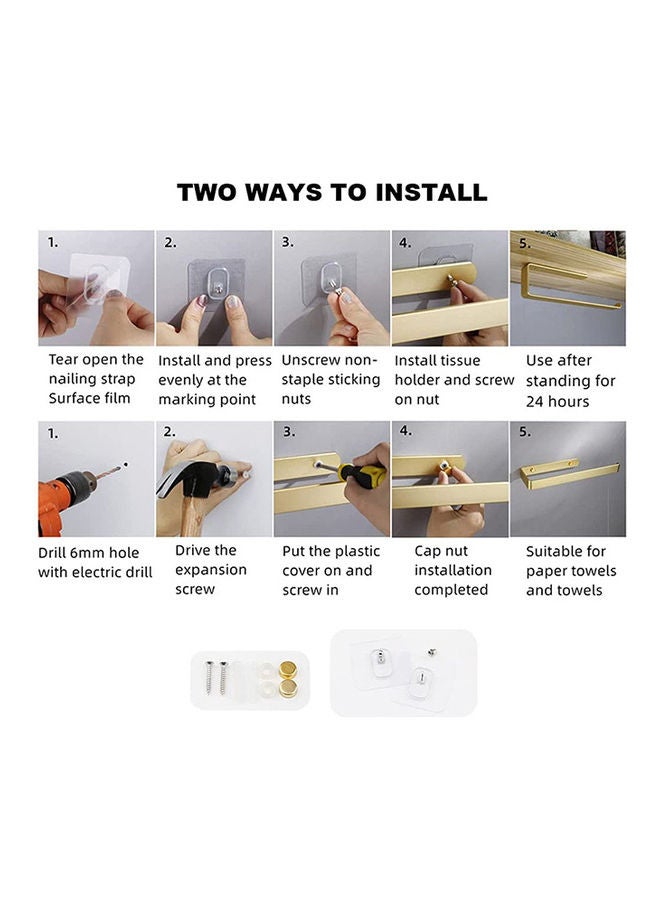 TWO WAYS TO INSTALL

1.
Tear open the nailing strap Surface film

2.
Install and press evenly at the marking point

3.
Unscrew non-staple sticking nuts

4.
Install tissue holder and screw on nut

5.
Use after standing for 24 hours

1.
Drill 6mm hole with electric drill

2.
Drive the expansion screw

3.
Put the plastic cover on and screw in

4.
Cap nut installation completed

5.
Suitable for paper towels and towels