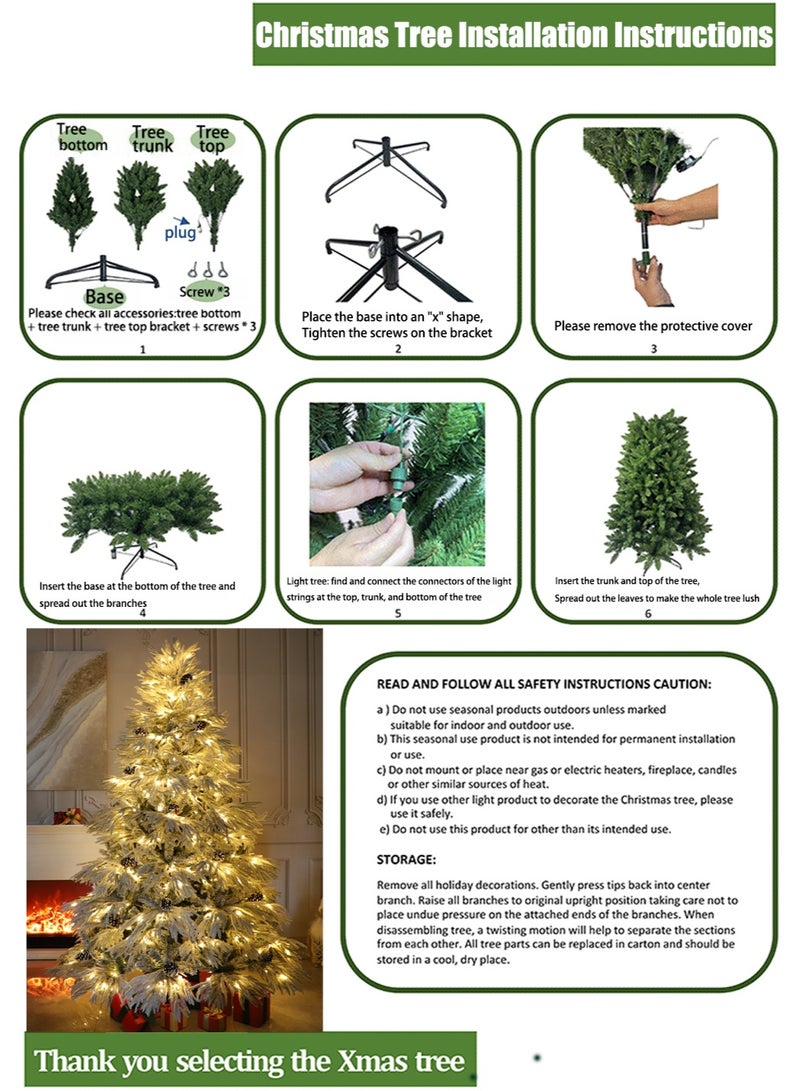 Christmas Tree Installation Instructions

Tree bottom

Tree trunk

Tree top

plug

Base

Screw *3

Please check all accessories:tree bottom + tree trunk + tree top bracket + screws * 3

1

Place the base into an "x" shape, Tighten the screws on the bracket

2

Please remove the protective cover

3

Insert the base at the bottom of the tree and spread out the branches

4

Light tree: find and connect the connectors of the light strings at the top, trunk, and bottom of the tree

5

Insert the trunk and top of the tree, Spread out the leaves to make the whole tree lush

6

READ AND FOLLOW ALL SAFETY INSTRUCTIONS CAUTION:

a ) Do not use seasonal products outdoors unless marked suitable for indoor and outdoor use.
b) This seasonal use product is not intended for permanent installation or use.
c) Do not mount or place near gas or electric heaters, fireplace, candles or other similar sources of heat.
d) If you use other light product to decorate the Christmas tree, please use it safely.
e) Do not use this product for other than its intended use.

STORAGE:

Remove all holiday decorations. Gently press tips back into center branch. Raise all branches to original upright position taking care not to place undue pressure on the attached ends of the branches. When disassembling tree, a twisting motion will help to separate the sections from each other. All tree parts can be replaced in carton and should be stored in a cool, dry place.

Thank you selecting the Xmas tree