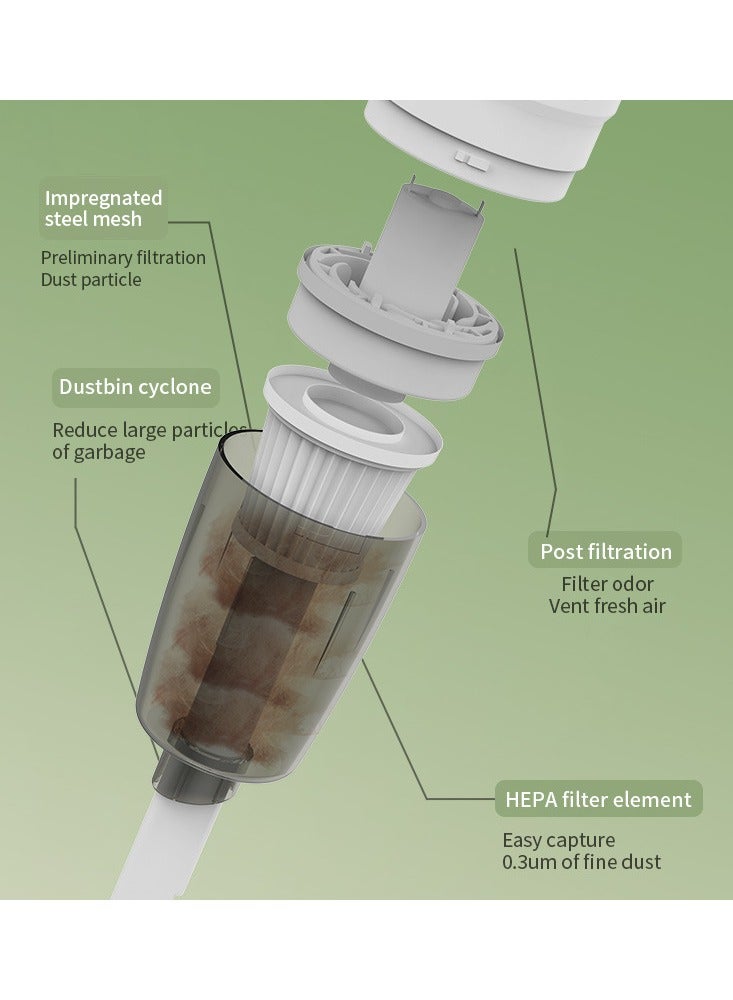 Impregnated steel mesh

Preliminary filtration
Dust particle

Dustbin cyclone

Reduce large particles of garbage

Post filtration

Filter odor
Vent fresh air

HEPA filter element

Easy capture
0.3um of fine dust