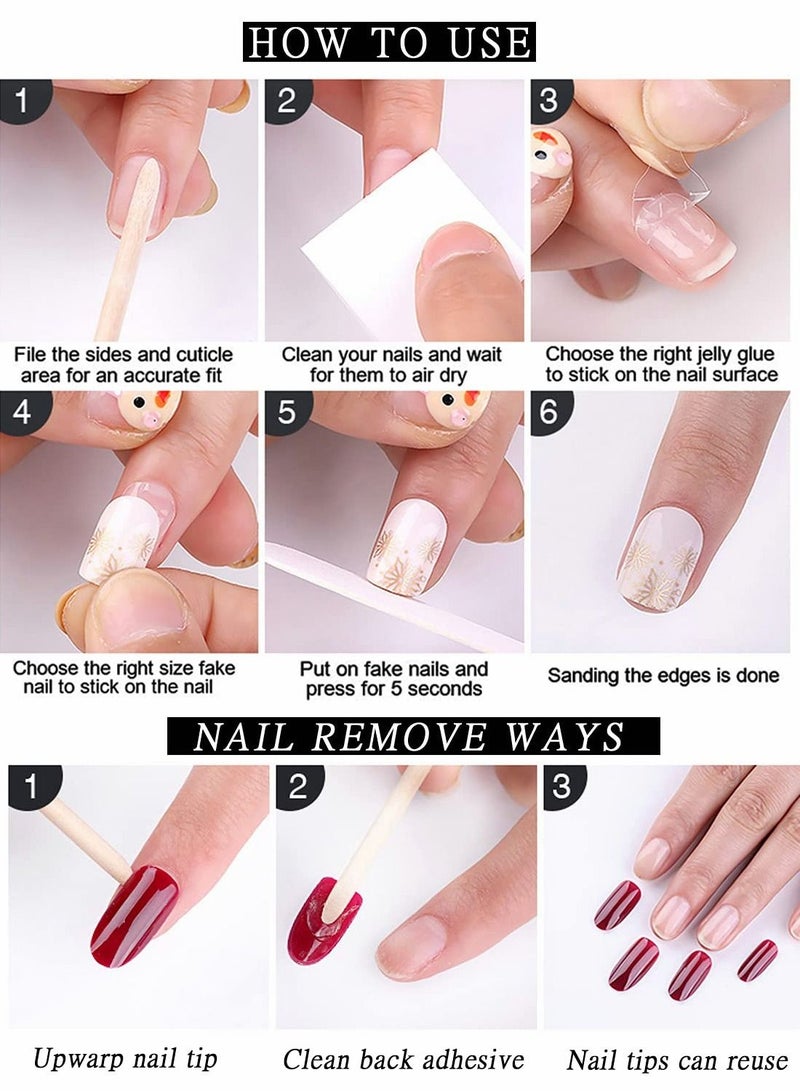 HOW TO USE

1

File the sides and cuticle area for an accurate fit

2

Clean your nails and wait for them to air dry

3

Choose the right jelly glue to stick on the nail surface

4

Choose the right size fake nail to stick on the nail

5

Put on fake nails and press for 5 seconds

6

Sanding the edges is done

NAIL REMOVE WAYS

1

Upwarp nail tip

2

Clean back adhesive

3

Nail tips can reuse