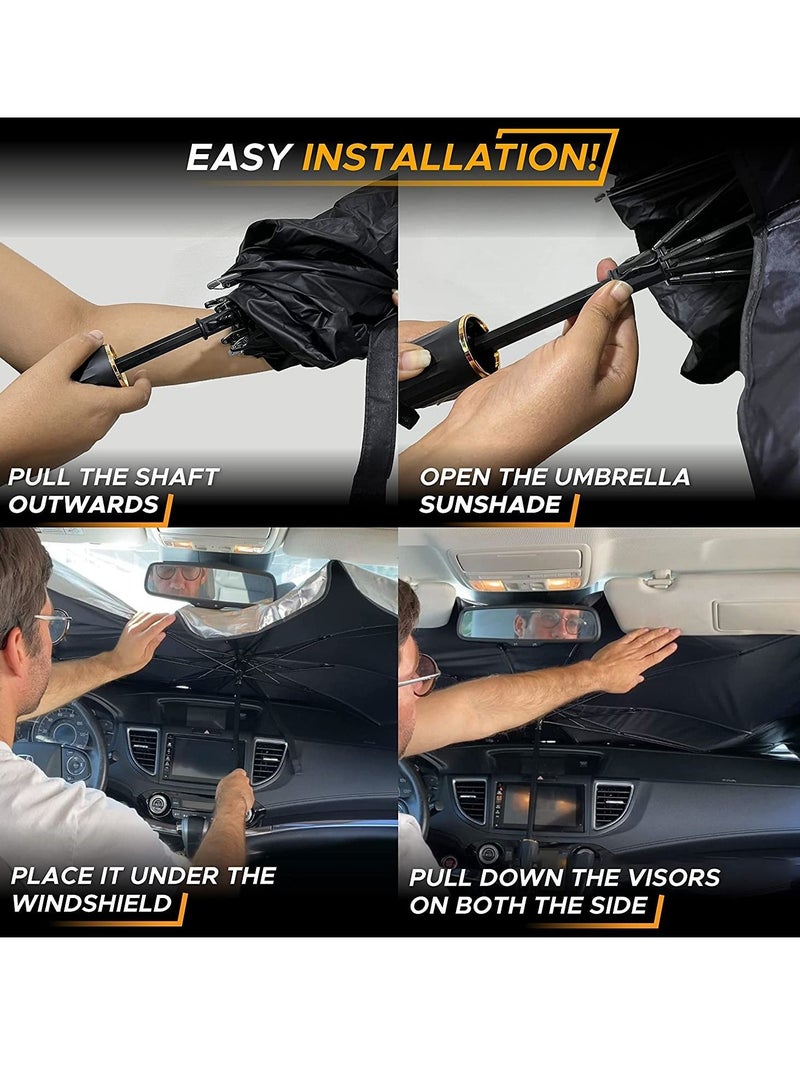 EASY INSTALLATION!

PULL THE SHAFT OUTWARDS

OPEN THE UMBRELLA SUNSHADE

PLACE IT UNDER THE WINDSHIELD

PULL DOWN THE VISORS ON BOTH THE SIDE