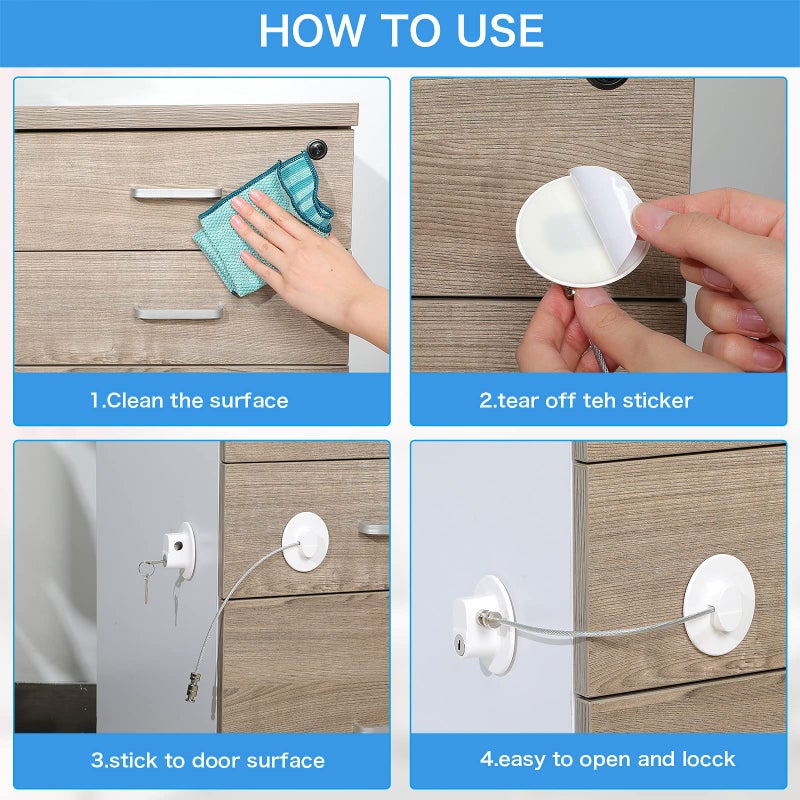 HOW TO USE

1.Clean the surface

2.tear off teh sticker

3.stick to door surface

4.easy to open and locck