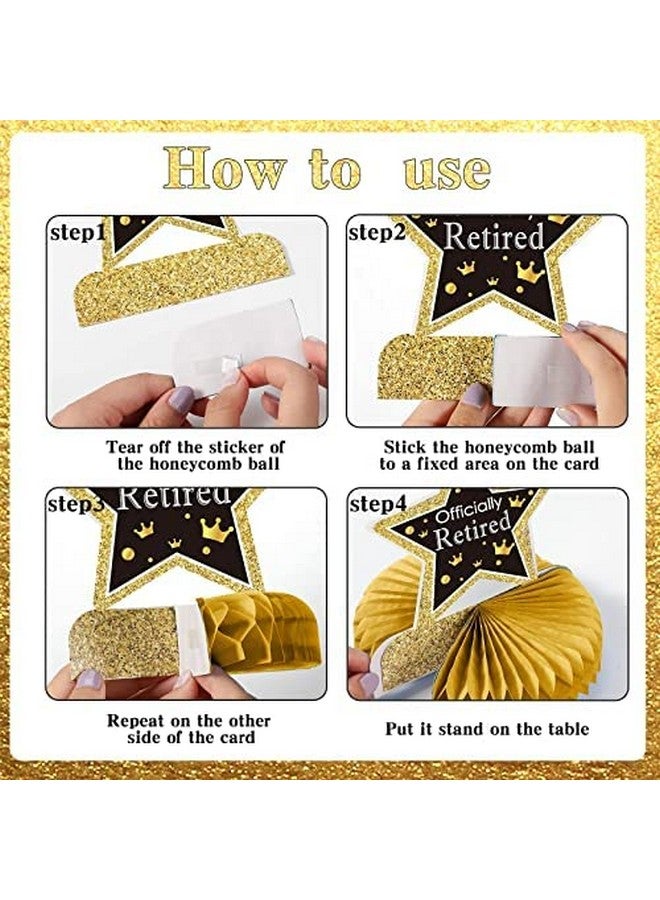 How to use

step1

Tear off the sticker of the honeycomb ball

step2

Retired

Stick the honeycomb ball to a fixed area on the card

step3

Retired

Repeat on the other side of the card

step4

Officially Retired

Put it stand on the table