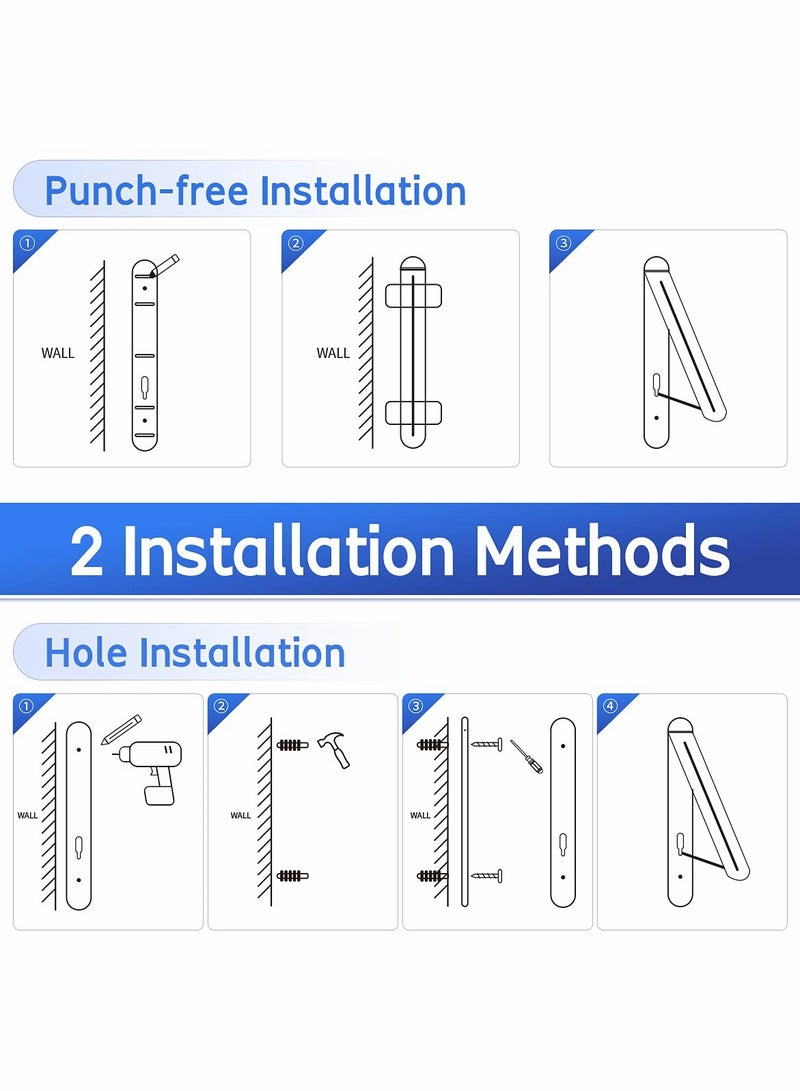 Punch-free Installation

①

WALL

②

WALL

③

2 Installation Methods

Hole Installation

①

WALL

②

WALL

③

WALL

④