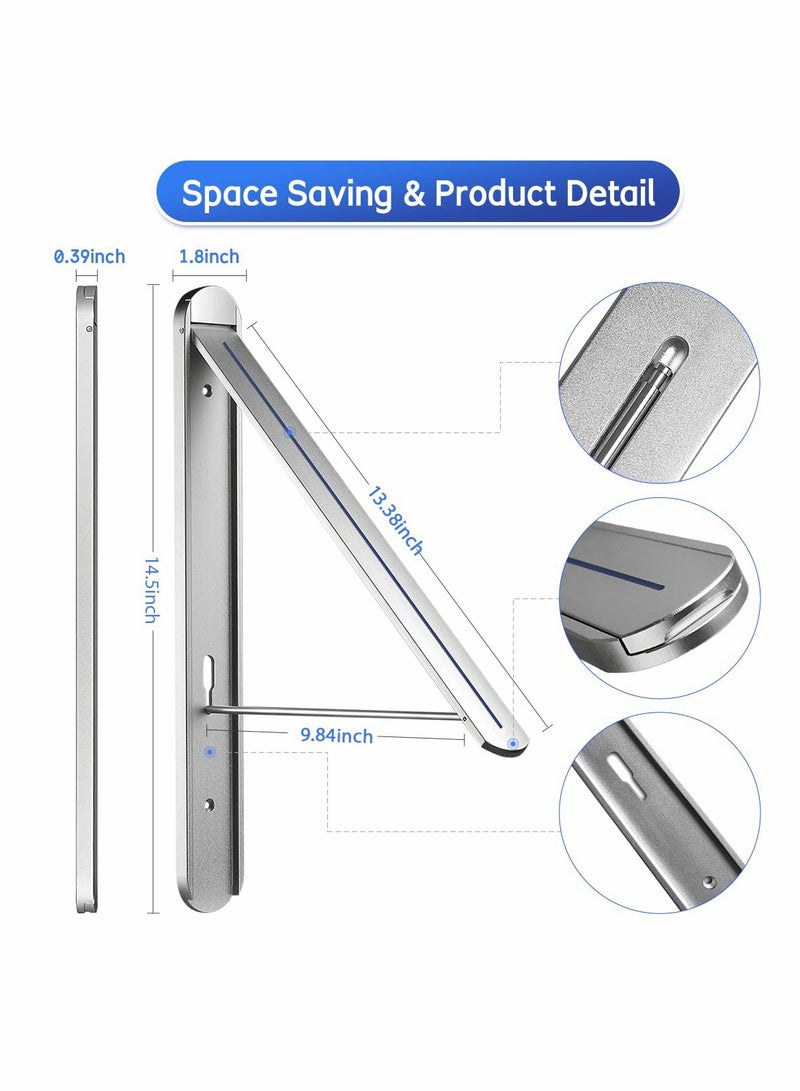 Space Saving & Product Detail

0.39inch

1.8inch

14.5inch

13.38inch

9.84inch