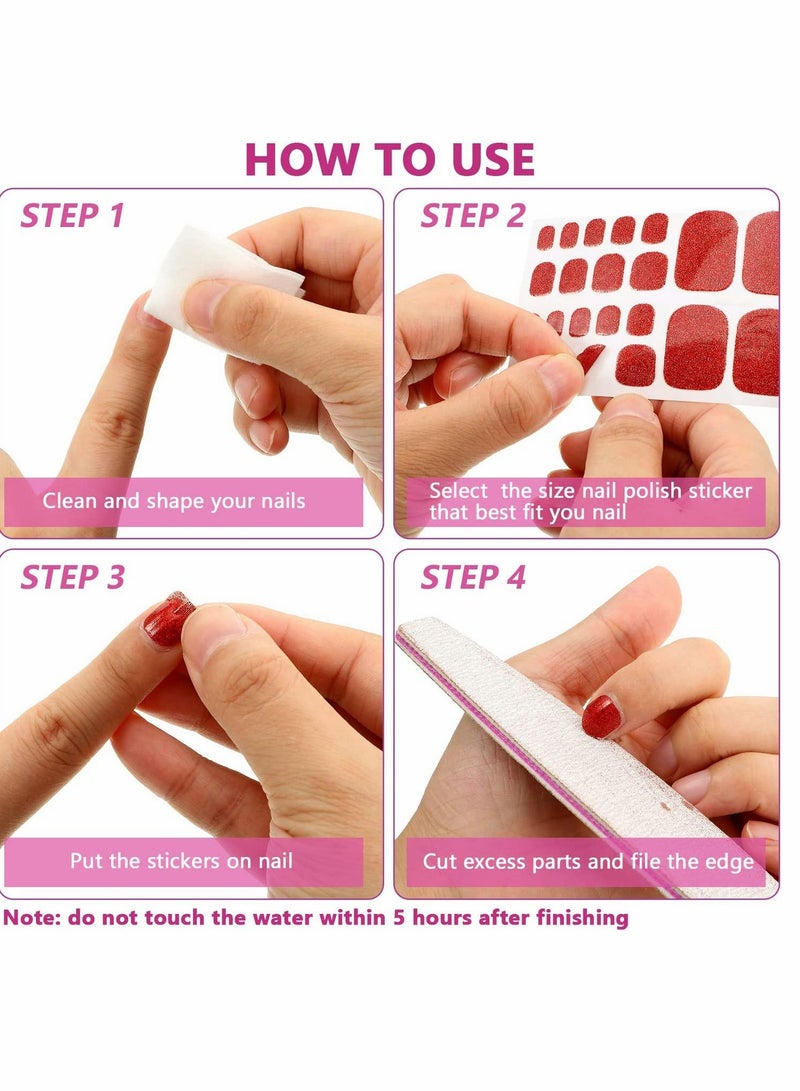 HOW TO USE

STEP 1

Clean and shape your nails

STEP 2

Select the size nail polish sticker that best fit you nail

STEP 3

Put the stickers on nail

STEP 4

Cut excess parts and file the edge

Note: do not touch the water within 5 hours after finishing