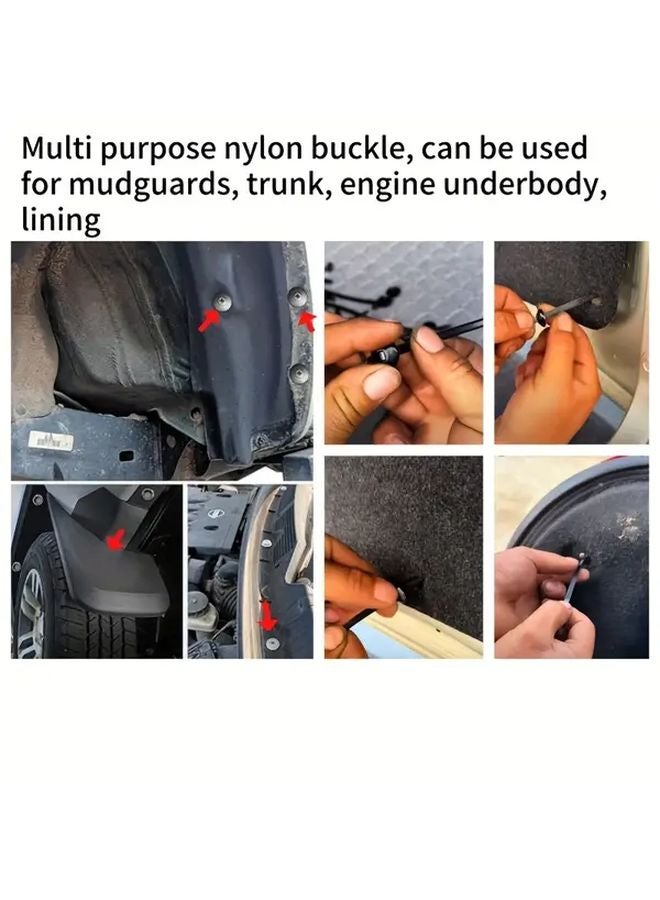 Multi purpose nylon buckle, can be used for mudguards, trunk, engine underbody, lining