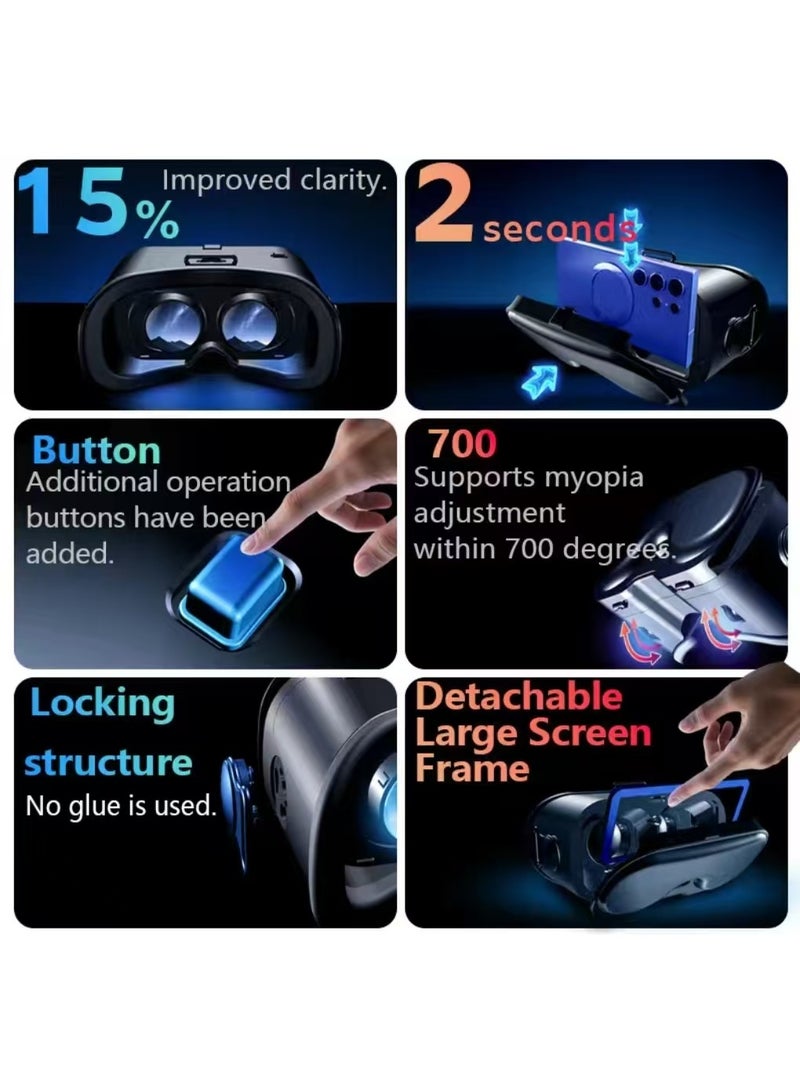 15%
Improved clarity.

2 seconds

Button
Additional operation buttons have been added.

700
Supports myopia adjustment within 700 degrees.

Locking structure
No glue is used.

Detachable Large Screen Frame