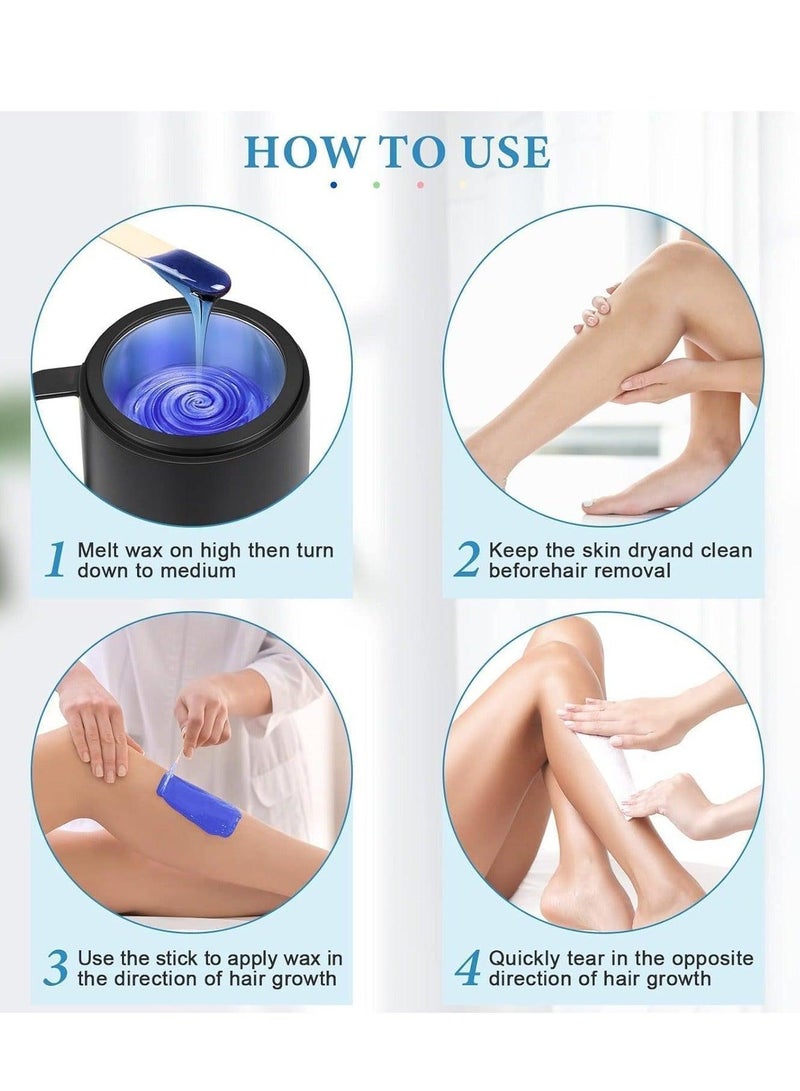 HOW TO USE

1 Melt wax on high then turn down to medium

2 Keep the skin dryand clean beforehair removal

3 Use the stick to apply wax in the direction of hair growth

4 Quickly tear in the opposite direction of hair growth