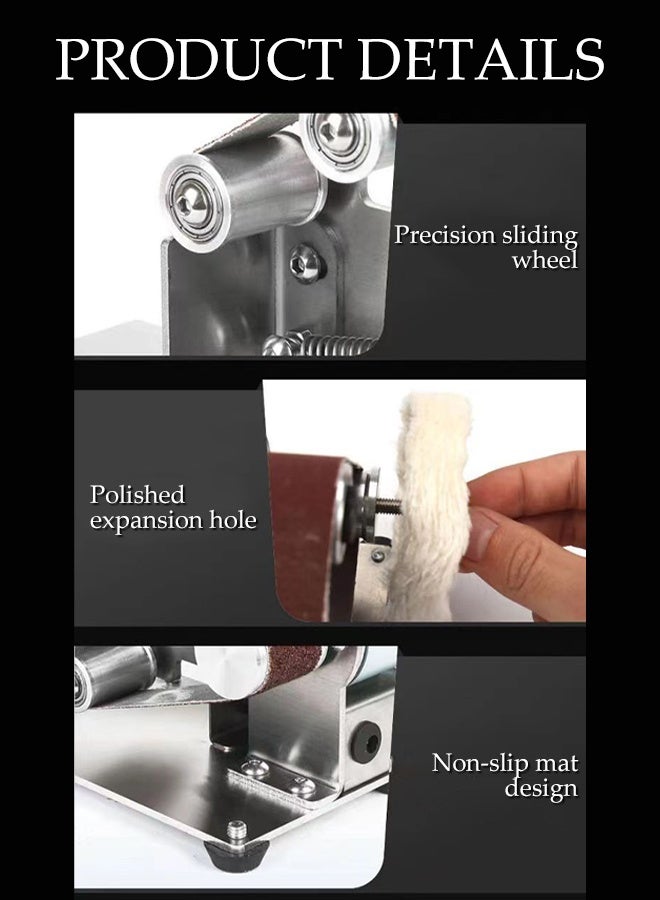 PRODUCT DETAILS

Precision sliding wheel

Polished expansion hole

Non-slip mat design