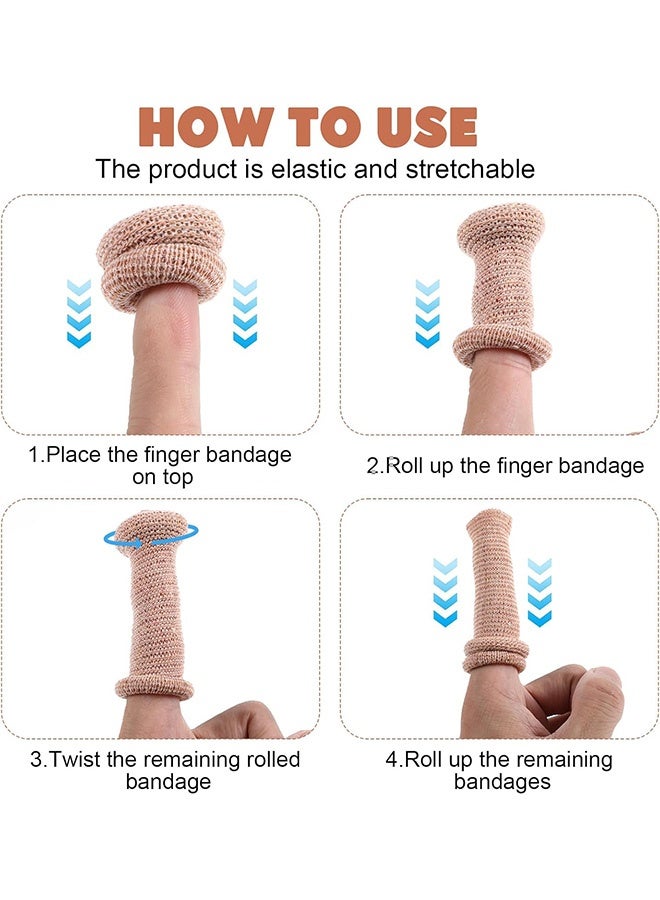 HOW TO USE
The product is elastic and stretchable

1.Place the finger bandage on top

2.Roll up the finger bandage

3.Twist the remaining rolled bandage

4.Roll up the remaining bandages