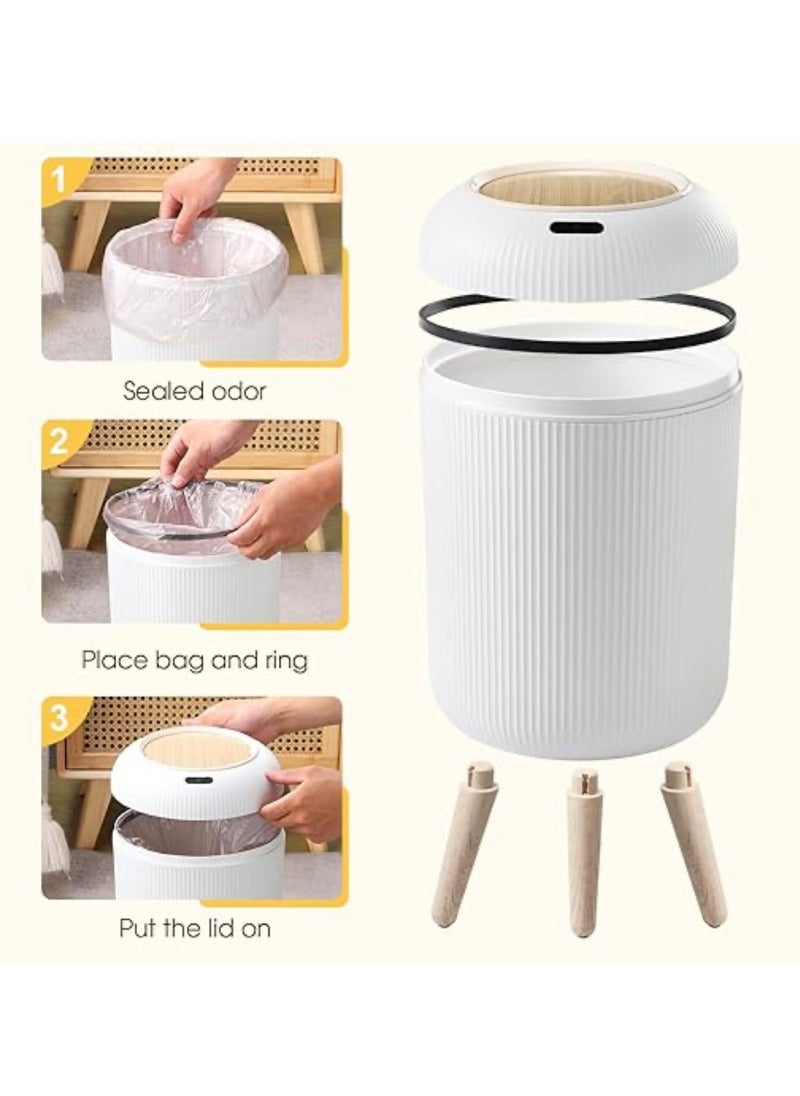 1

Sealed odor

2

Place bag and ring

3

Put the lid on