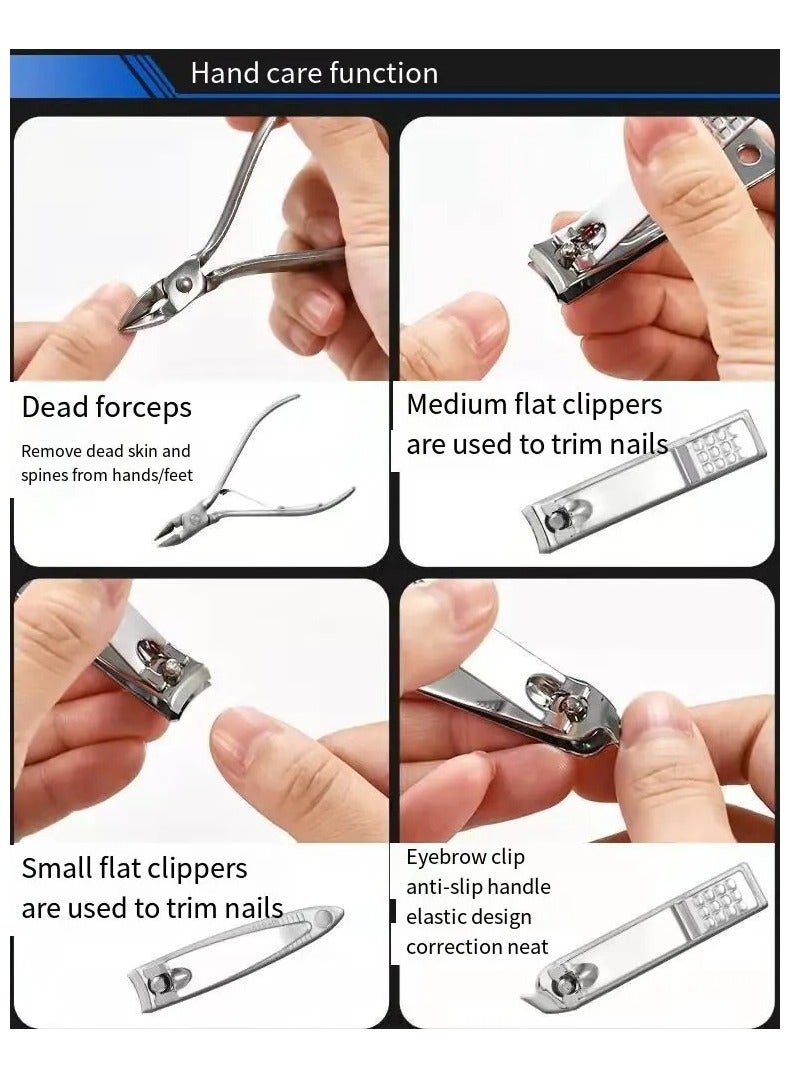 Hand care function

Dead forceps

Remove dead skin and spines from hands/feet

Medium flat clippers are used to trim nails

Small flat clippers are used to trim nails

Eyebrow clip
anti-slip handle
elastic design
correction neat