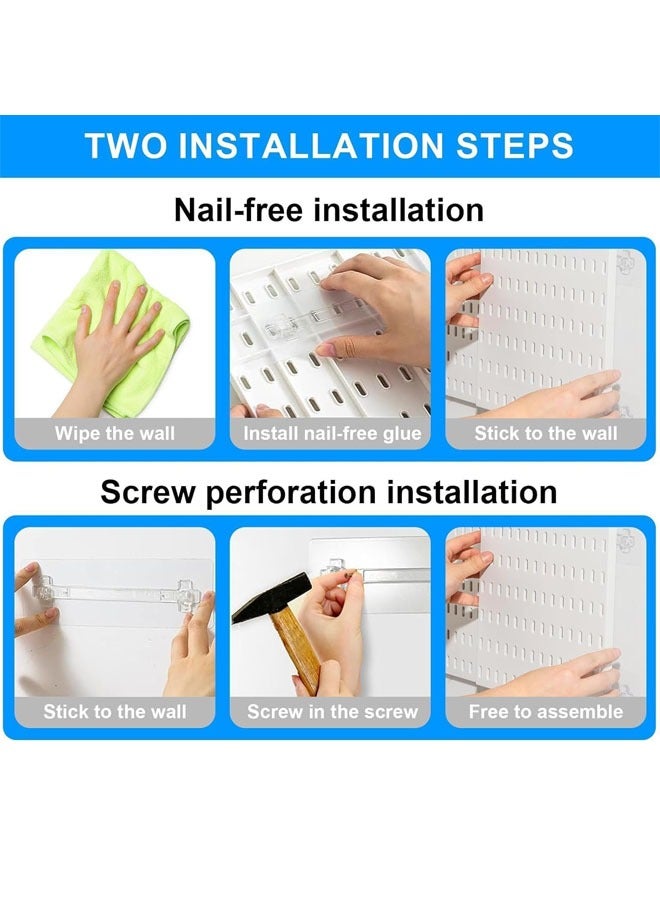 TWO INSTALLATION STEPS

Nail-free installation

Wipe the wall

Install nail-free glue

Stick to the wall

Screw perforation installation

Stick to the wall

Screw in the screw

Free to assemble