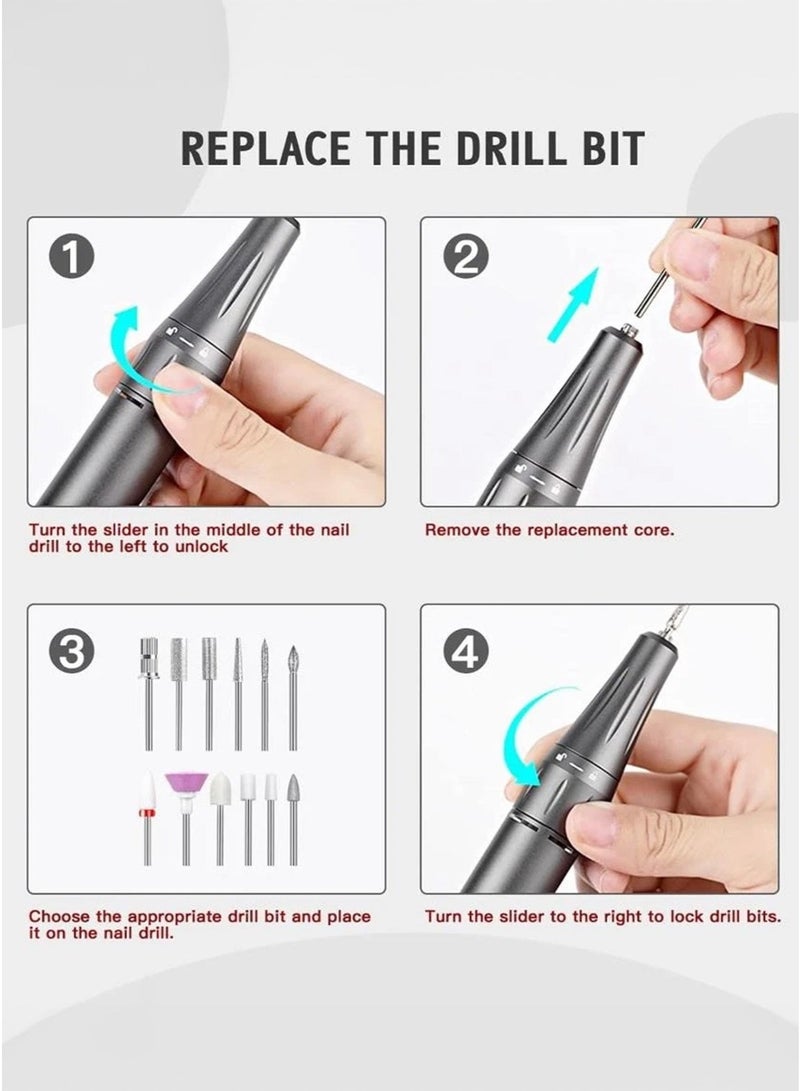 REPLACE THE DRILL BIT

1

Turn the slider in the middle of the nail drill to the left to unlock

2

Remove the replacement core.

3

Choose the appropriate drill bit and place it on the nail drill.

4

Turn the slider to the right to lock drill bits.