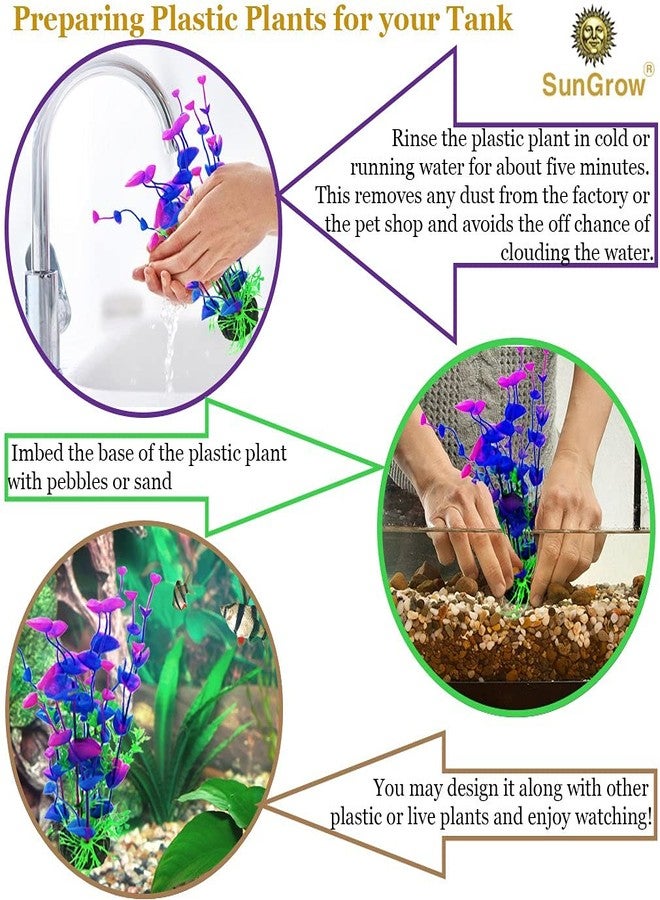 Preparing Plastic Plants for your Tank

SunGrow®

Rinse the plastic plant in cold or running water for about five minutes. This removes any dust from the factory or the pet shop and avoids the off chance of clouding the water.

Imbed the base of the plastic plant with pebbles or sand

You may design it along with other plastic or live plants and enjoy watching!