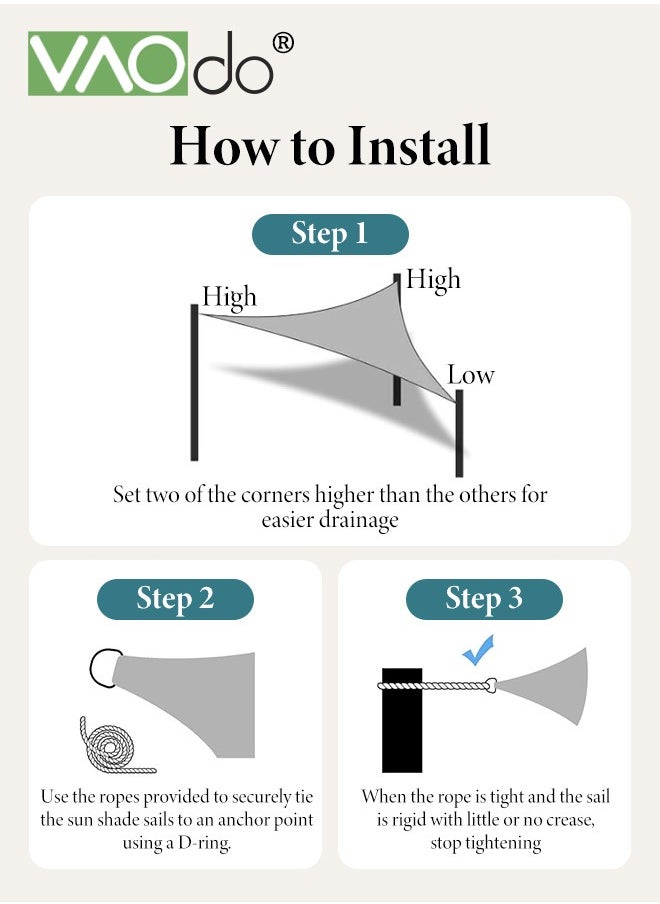 VAOdo®

How to Install

Step 1

High

High

Low

Set two of the corners higher than the others for easier drainage

Step 2

Use the ropes provided to securely tie the sun shade sails to an anchor point using a D-ring.

Step 3

When the rope is tight and the sail is rigid with little or no crease, stop tightening