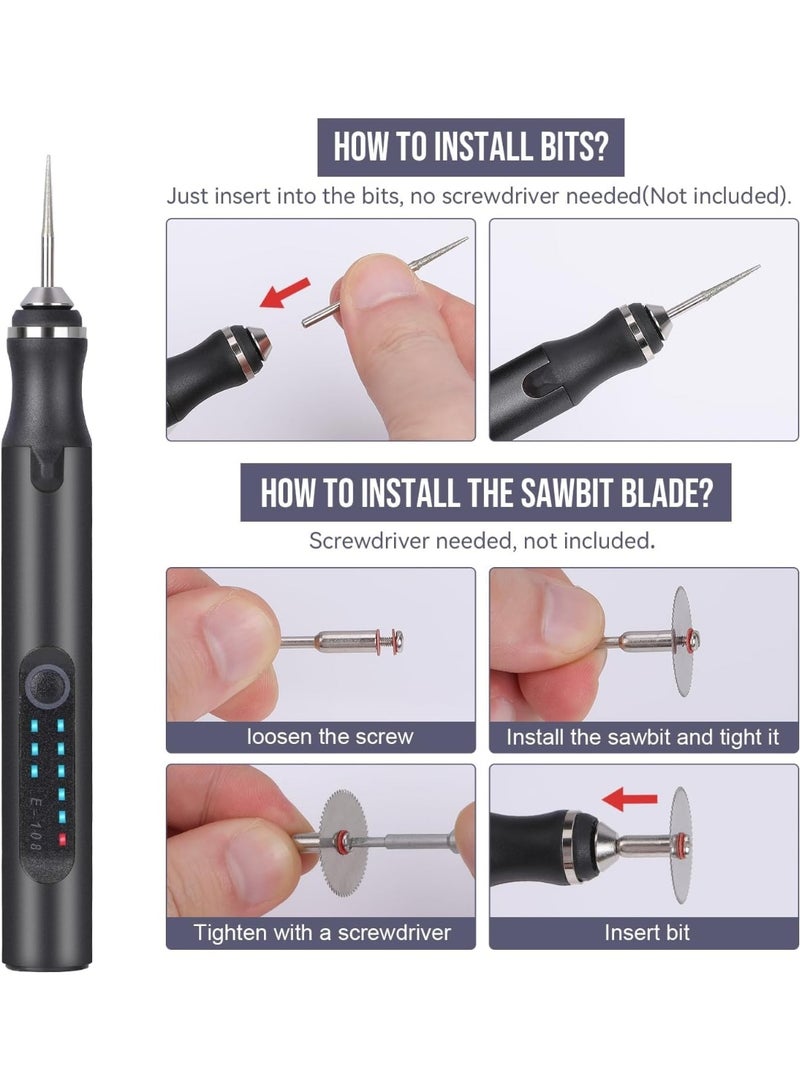 HOW TO INSTALL BITS?

Just insert into the bits, no screwdriver needed(Not included).

HOW TO INSTALL THE SAWBIT BLADE?

Screwdriver needed, not included.

loosen the screw

Install the sawbit and tight it

Tighten with a screwdriver

Insert bit

E-108