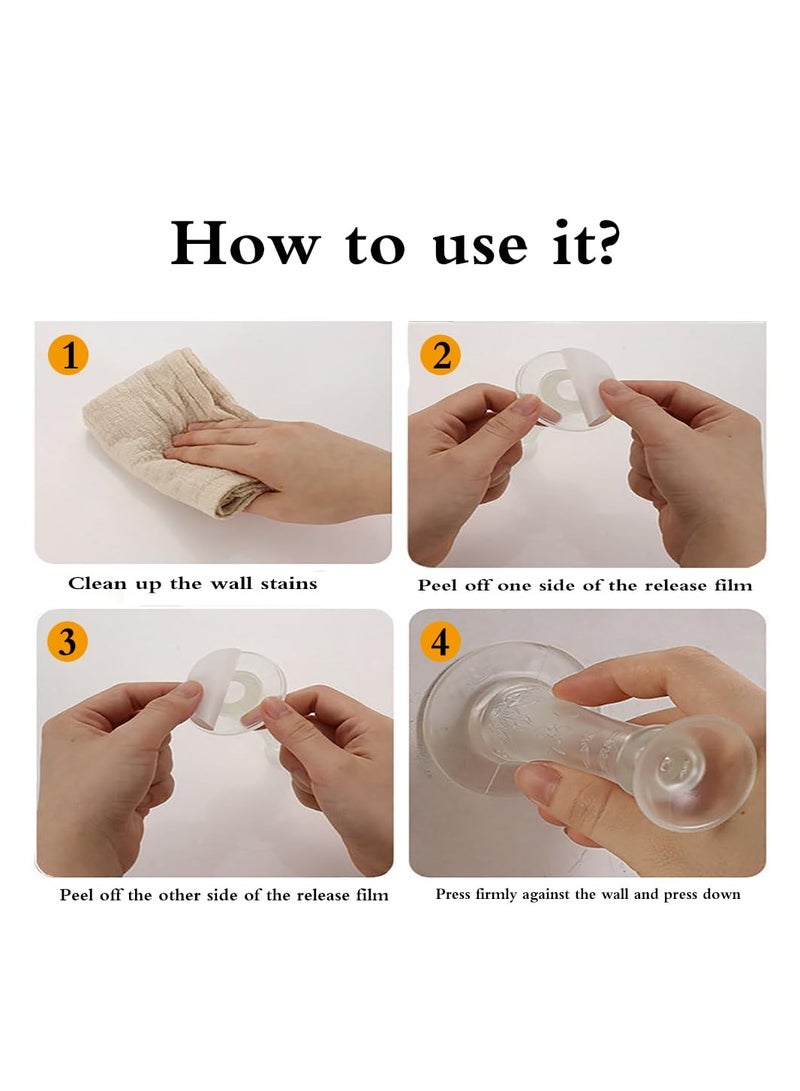 How to use it?

1

Clean up the wall stains

2

Peel off one side of the release film

3

Peel off the other side of the release film

4

Press firmly against the wall and press down