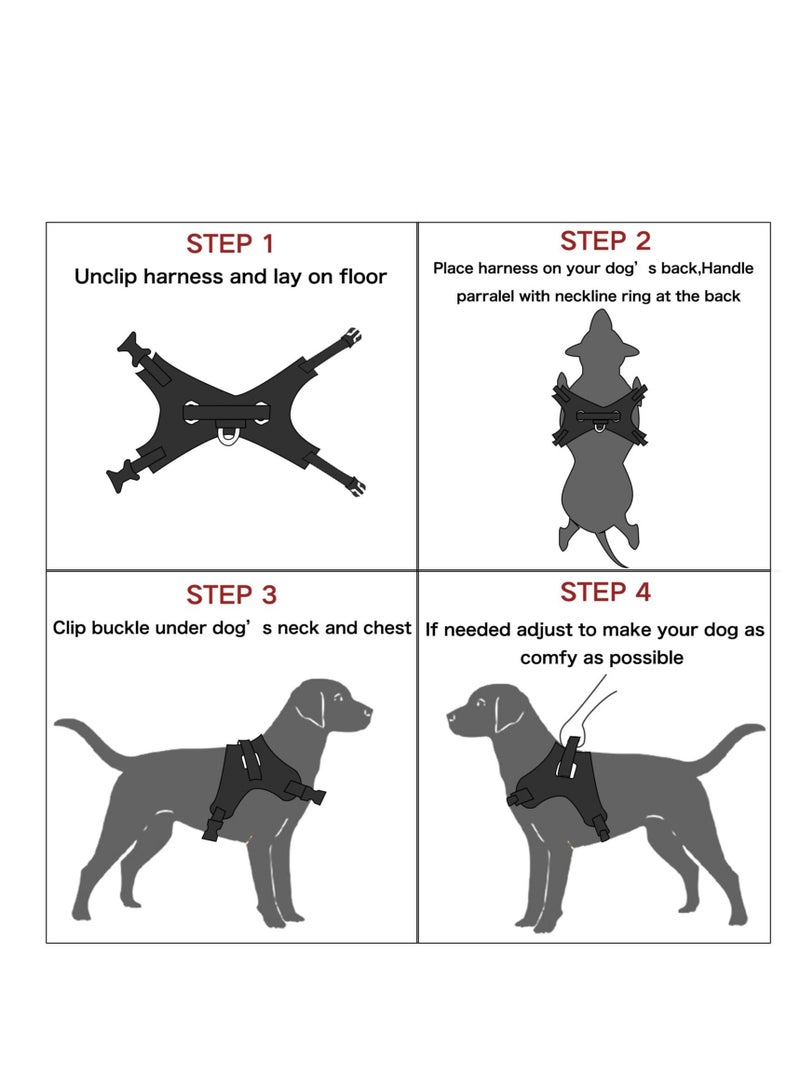 STEP 1
Unclip harness and lay on floor

STEP 2
Place harness on your dog’s back,Handle parralel with neckline ring at the back

STEP 3
Clip buckle under dog’s neck and chest

STEP 4
If needed adjust to make your dog as comfy as possible