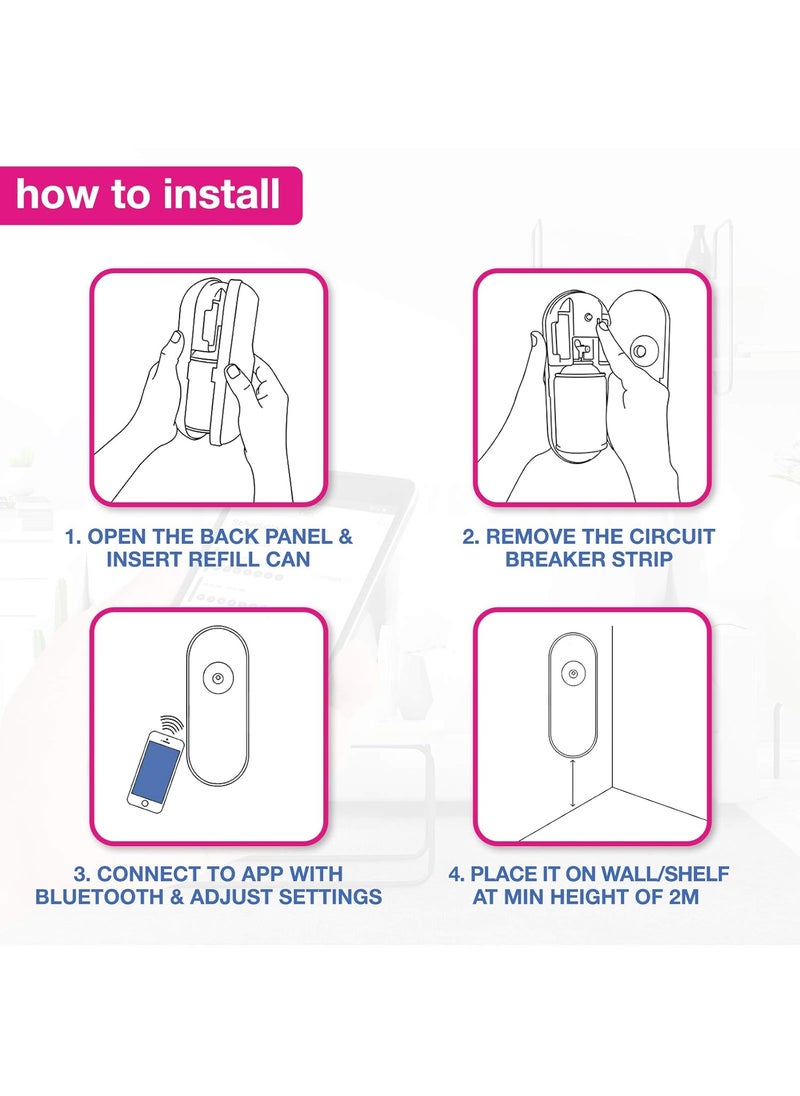 how to install

1. OPEN THE BACK PANEL & INSERT REFILL CAN

2. REMOVE THE CIRCUIT BREAKER STRIP

3. CONNECT TO APP WITH BLUETOOTH & ADJUST SETTINGS

4. PLACE IT ON WALL/SHELF AT MIN HEIGHT OF 2M