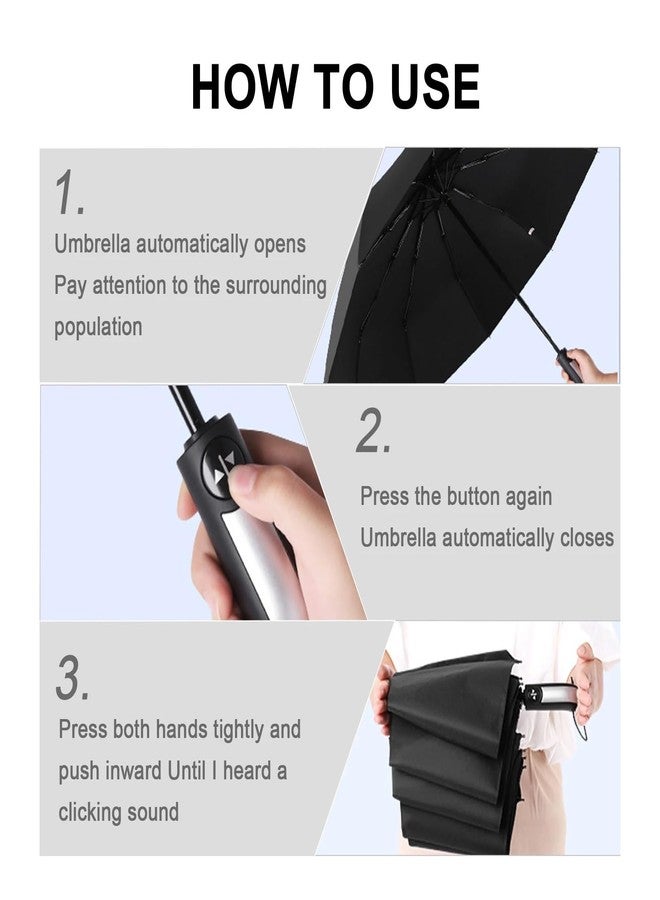 HOW TO USE

1.

Umbrella automatically opens
Pay attention to the surrounding population

2.

Press the button again
Umbrella automatically closes

3.

Press both hands tightly and push inward Until I heard a clicking sound