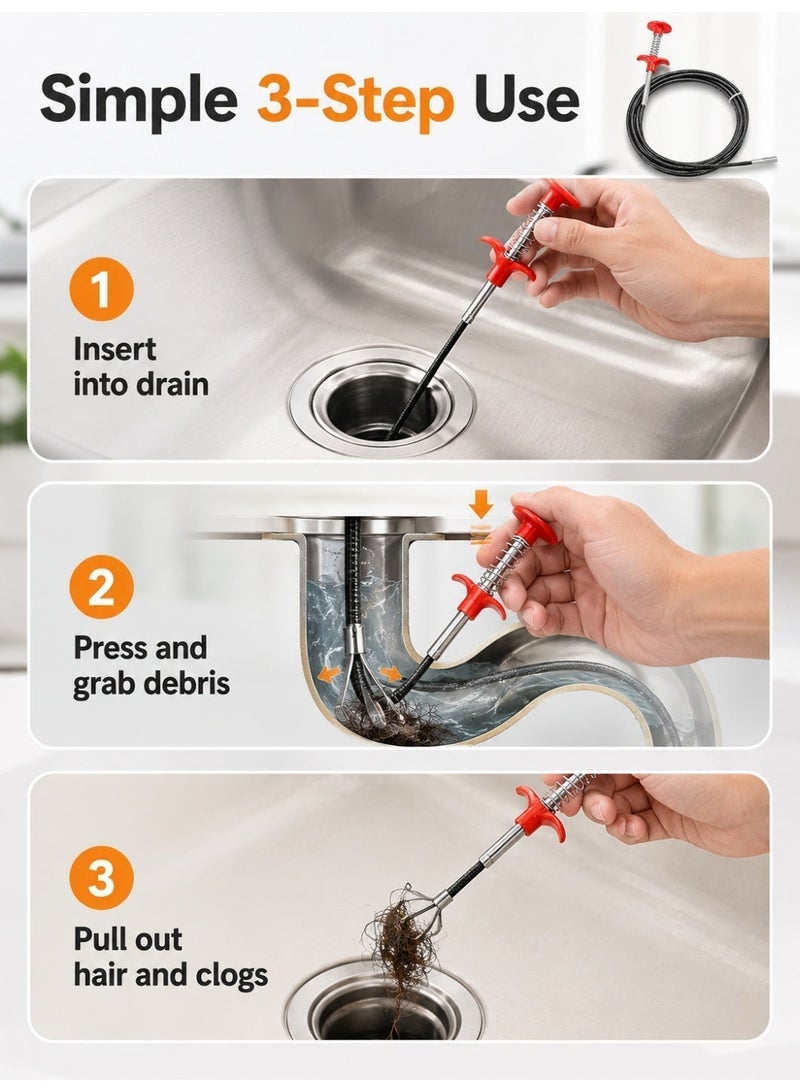 Simple 3-Step Use

1
Insert into drain

2
Press and grab debris

3
Pull out hair and clogs