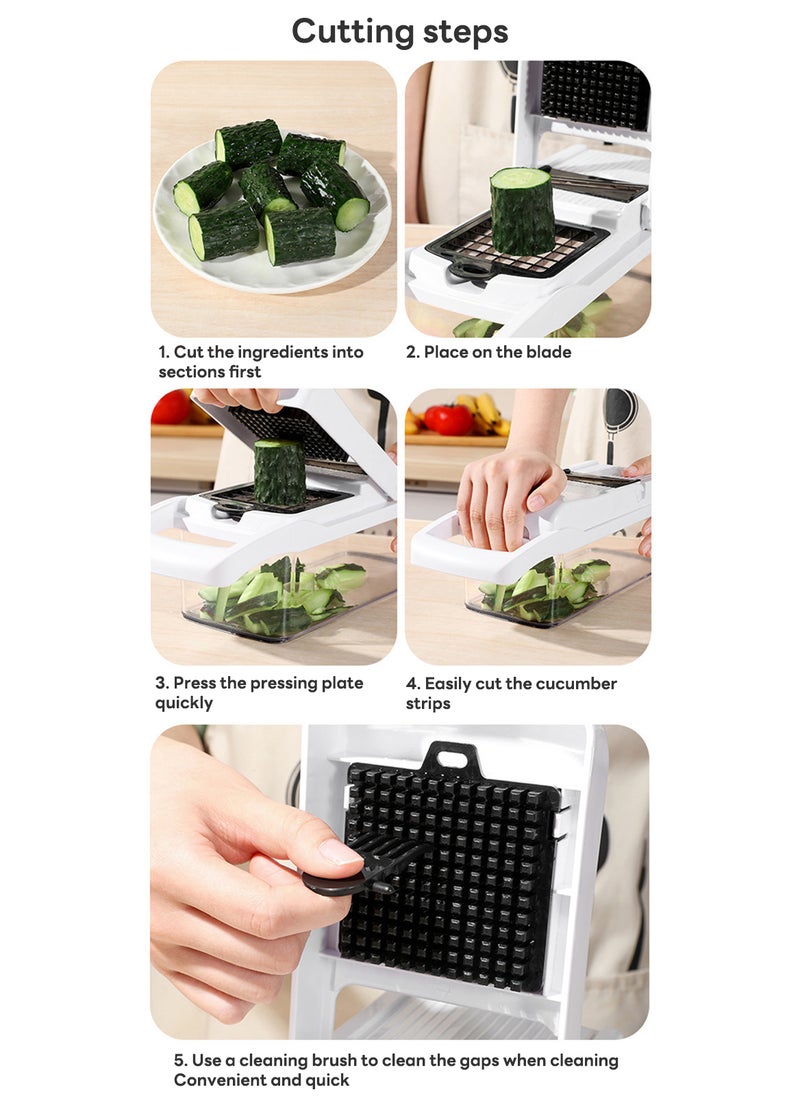 Cutting steps

1. Cut the ingredients into sections first

2. Place on the blade

3. Press the pressing plate quickly

4. Easily cut the cucumber strips

5. Use a cleaning brush to clean the gaps when cleaning
Convenient and quick