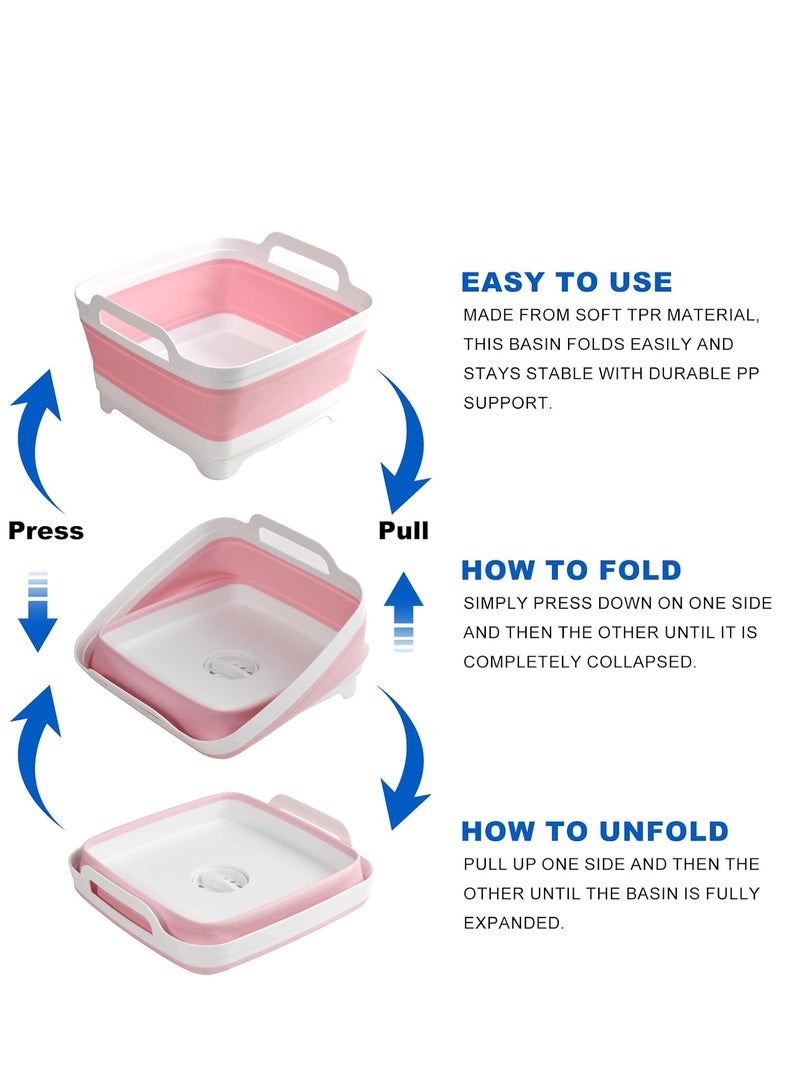 EASY TO USE
MADE FROM SOFT TPR MATERIAL, THIS BASIN FOLDS EASILY AND STAYS STABLE WITH DURABLE PP SUPPORT.

Press

Pull

HOW TO FOLD
SIMPLY PRESS DOWN ON ONE SIDE AND THEN THE OTHER UNTIL IT IS COMPLETELY COLLAPSED.

HOW TO UNFOLD
PULL UP ONE SIDE AND THEN THE OTHER UNTIL THE BASIN IS FULLY EXPANDED.