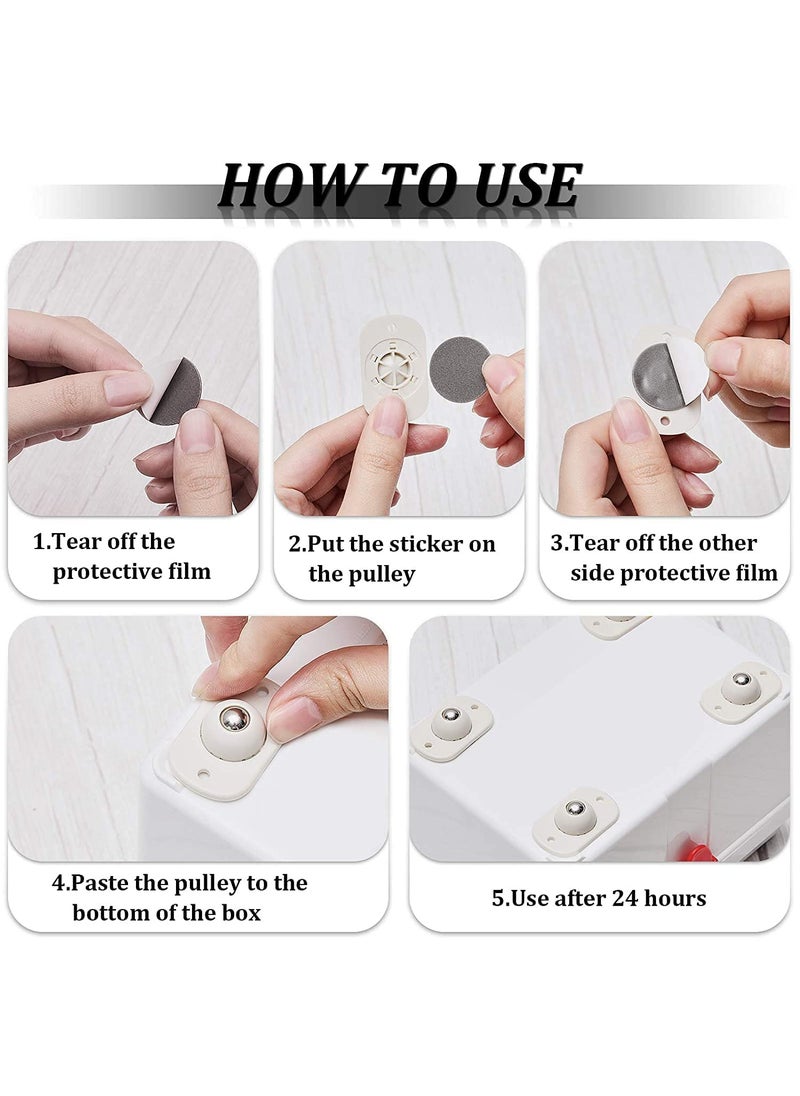 HOW TO USE

1.Tear off the protective film

2.Put the sticker on the pulley

3.Tear off the other side protective film

4.Paste the pulley to the bottom of the box

5.Use after 24 hours