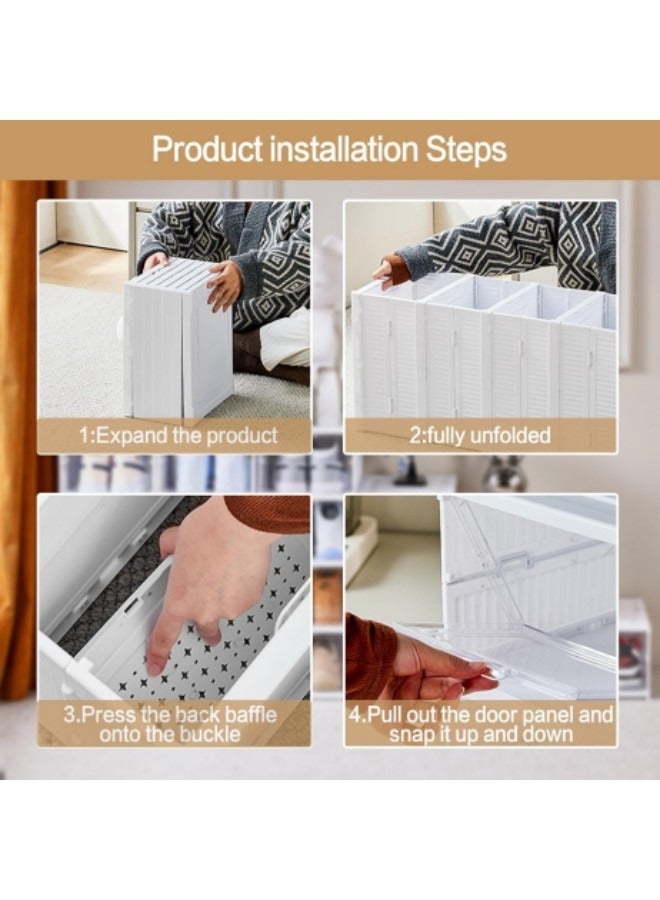 Product installation Steps

1:Expand the product

2:fully unfolded

3.Press the back baffle onto the buckle

4.Pull out the door panel and snap it up and down