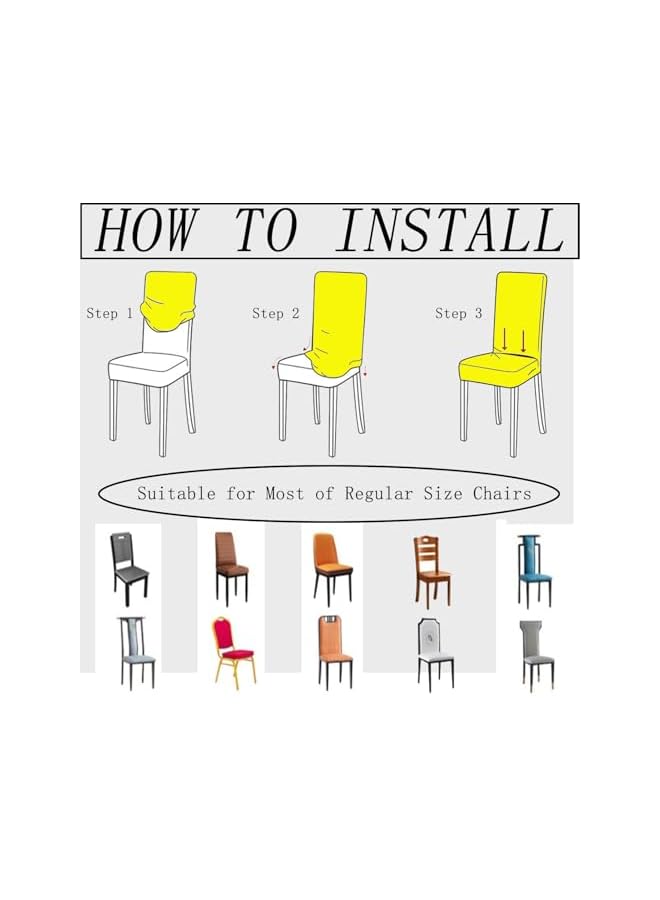 HOW TO INSTALL

Step 1

Step 2

Step 3

Suitable for Most of Regular Size Chairs