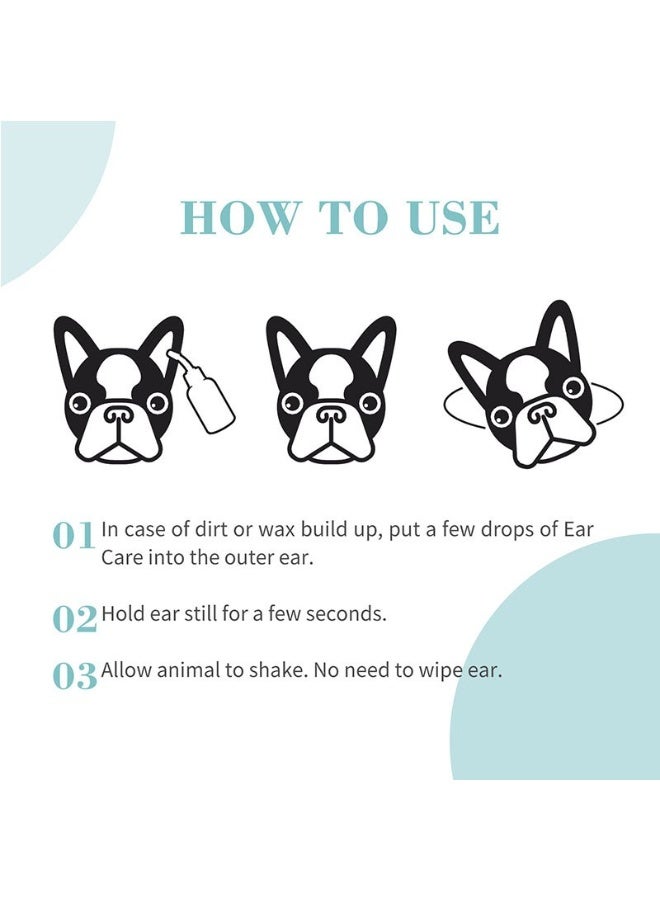 HOW TO USE

01 In case of dirt or wax build up, put a few drops of Ear Care into the outer ear.

02 Hold ear still for a few seconds.

03 Allow animal to shake. No need to wipe ear.