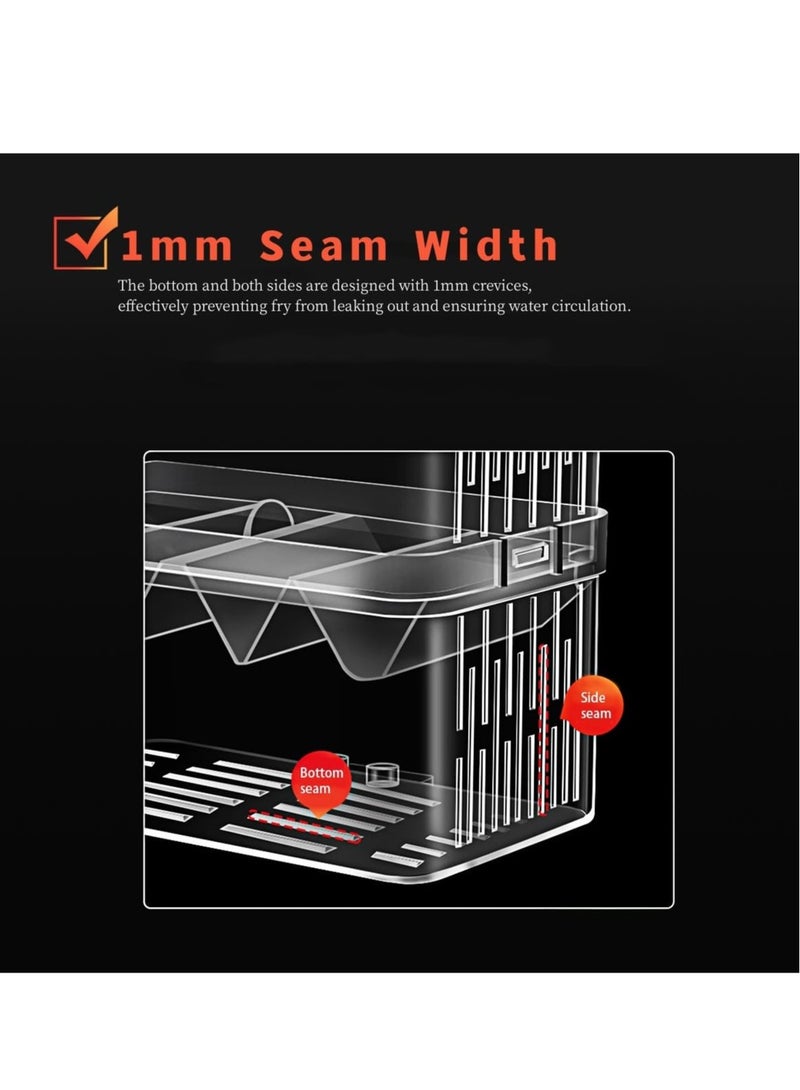 1mm Seam Width

The bottom and both sides are designed with 1mm crevices, effectively preventing fry from leaking out and ensuring water circulation.

Side seam

Bottom seam