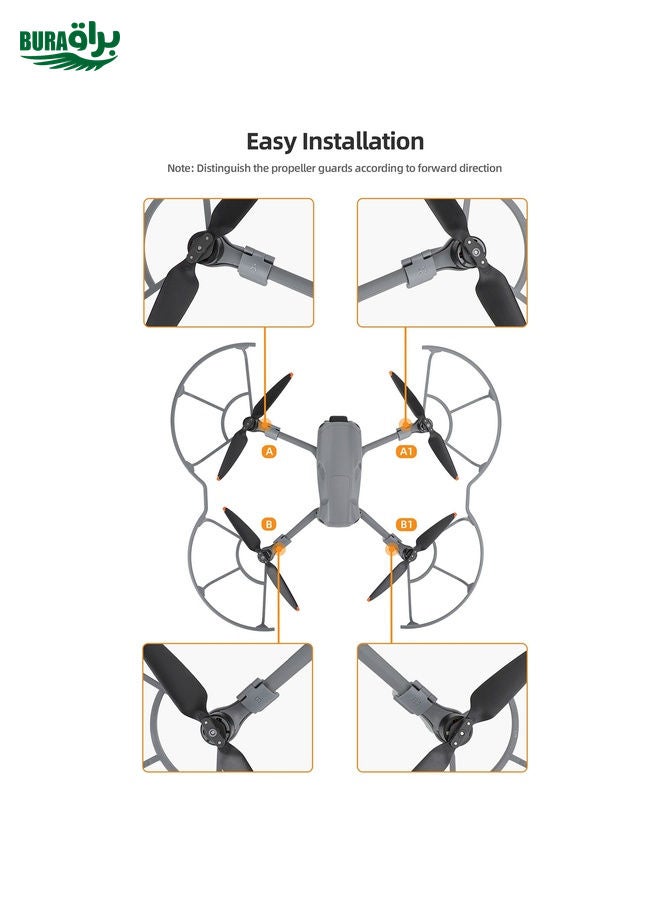 BURAQ براق

Easy Installation

Note: Distinguish the propeller guards according to forward direction

A

A1

B

B1