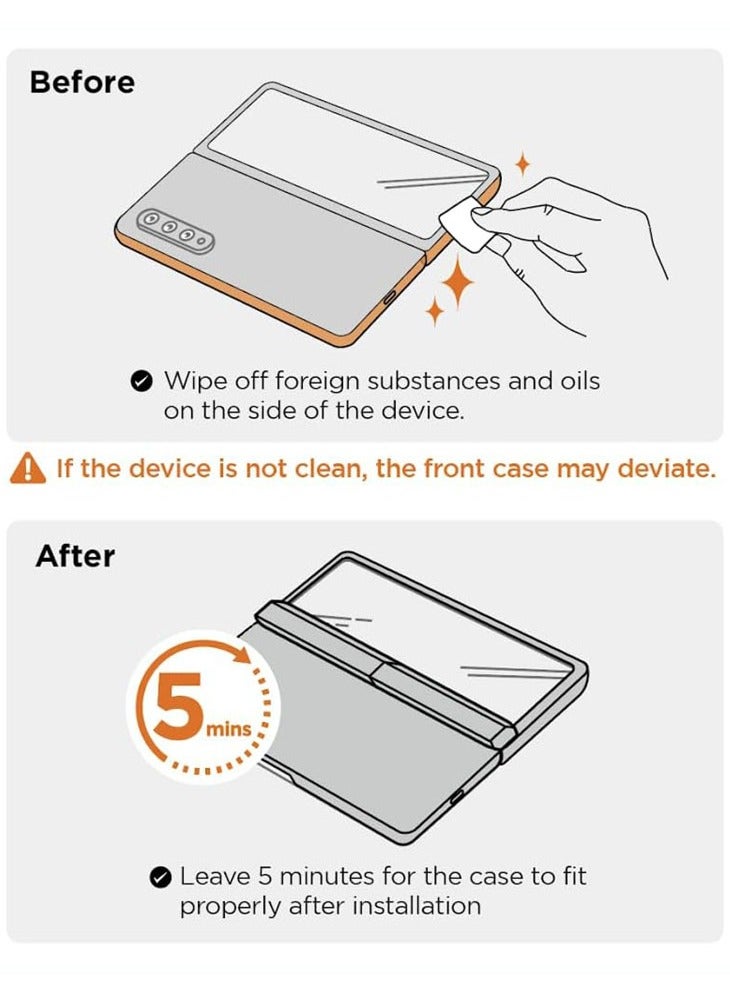 Before

Wipe off foreign substances and oils on the side of the device.

If the device is not clean, the front case may deviate.

After

5 mins

Leave 5 minutes for the case to fit properly after installation