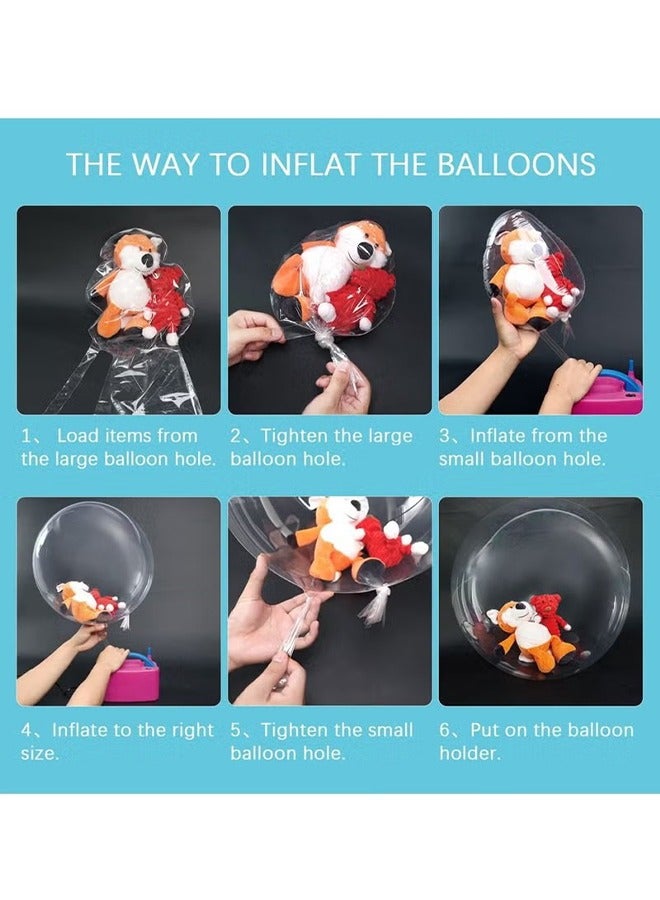 THE WAY TO INFLAT THE BALLOONS

1、 Load items from the large balloon hole.

2、Tighten the large balloon hole.

3、Inflate from the small balloon hole.

4、Inflate to the right size.

5、Tighten the small balloon hole.

6、Put on the balloon holder.