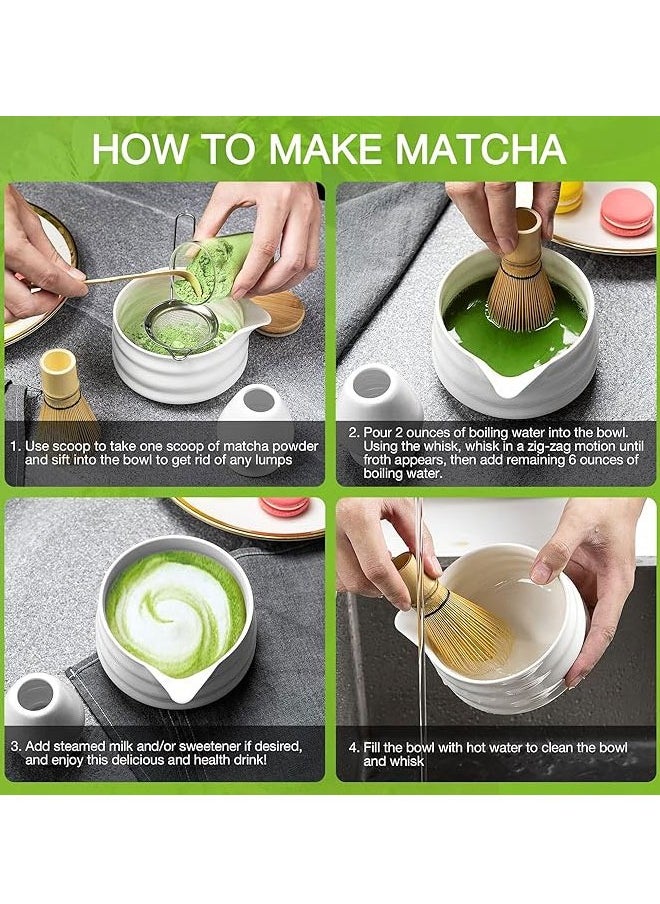 HOW TO MAKE MATCHA

1. Use scoop to take one scoop of matcha powder and sift into the bowl to get rid of any lumps

2. Pour 2 ounces of boiling water into the bowl. Using the whisk, whisk in a zig-zag motion until froth appears, then add remaining 6 ounces of boiling water.

3. Add steamed milk and/or sweetener if desired, and enjoy this delicious and health drink!

4. Fill the bowl with hot water to clean the bowl and whisk