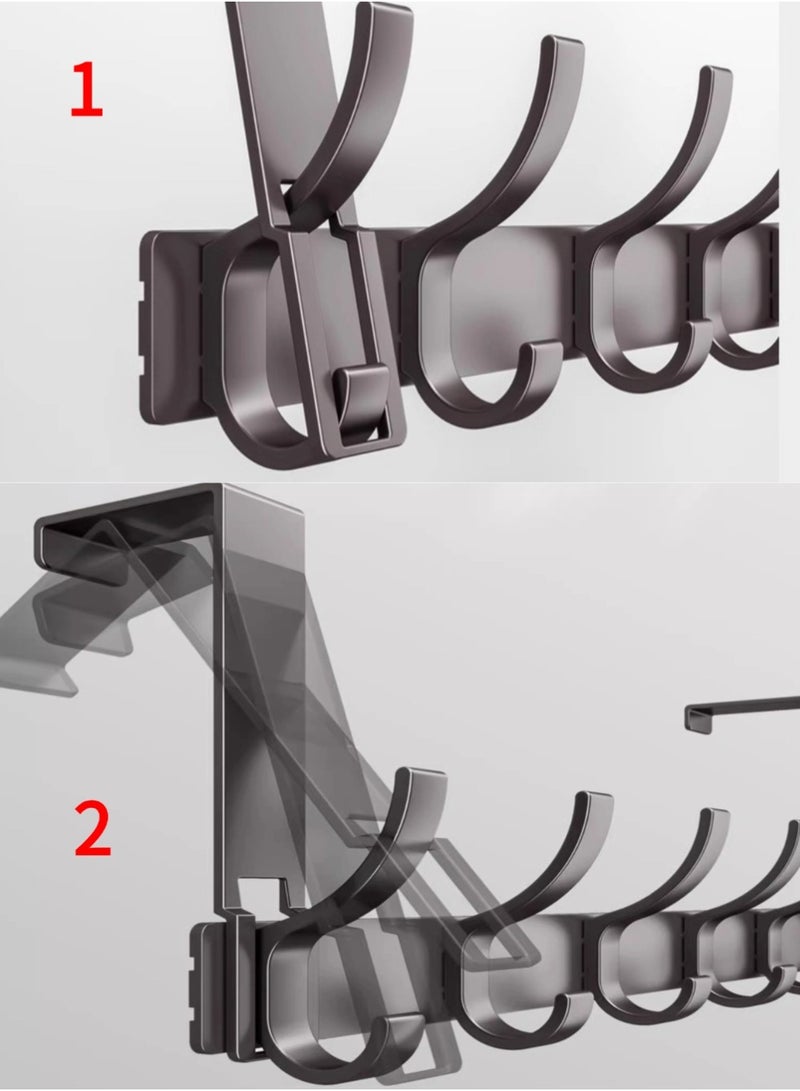 1

2