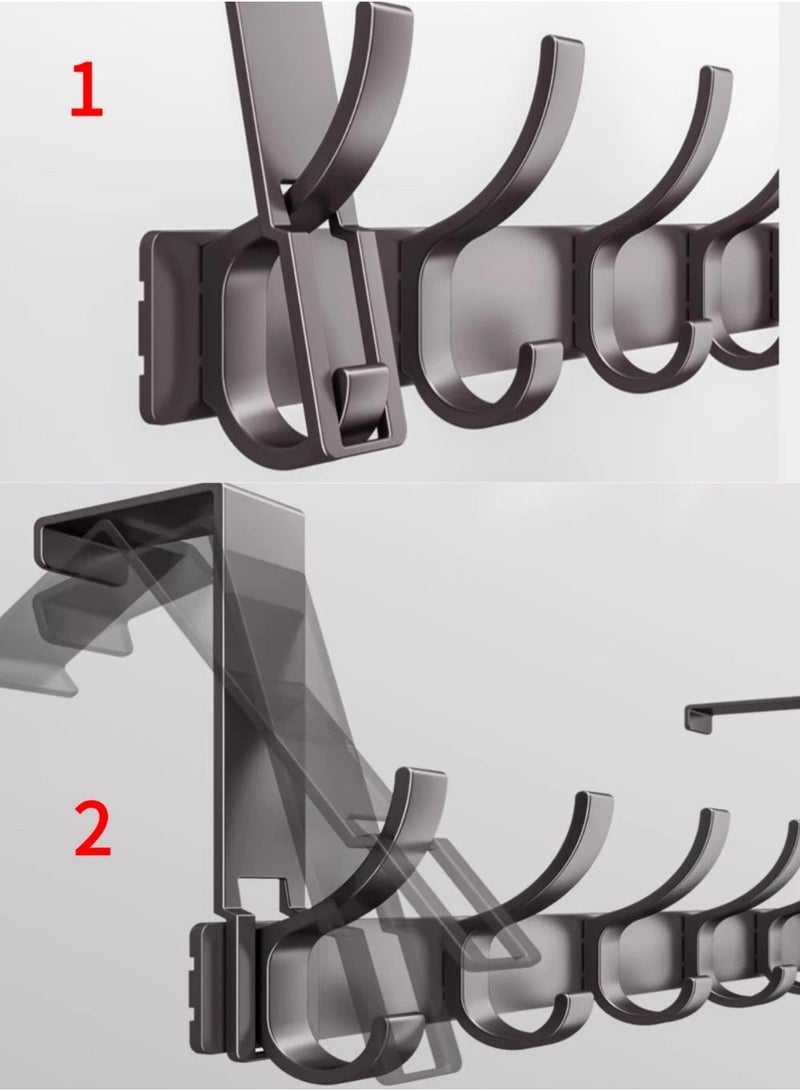 1

2