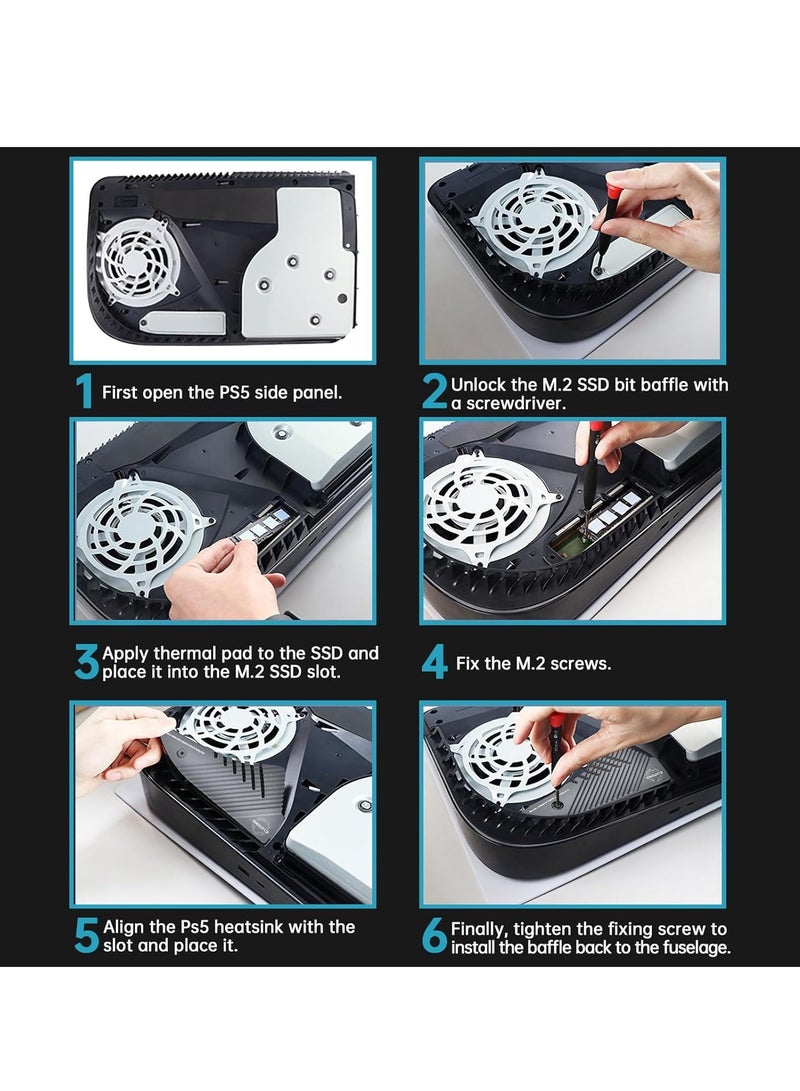 1 First open the PS5 side panel.

2 Unlock the M.2 SSD bit baffle with a screwdriver.

3 Apply thermal pad to the SSD and place it into the M.2 SSD slot.

4 Fix the M.2 screws.

5 Align the Ps5 heatsink with the slot and place it.

6 Finally, tighten the fixing screw to install the baffle back to the fuselage.