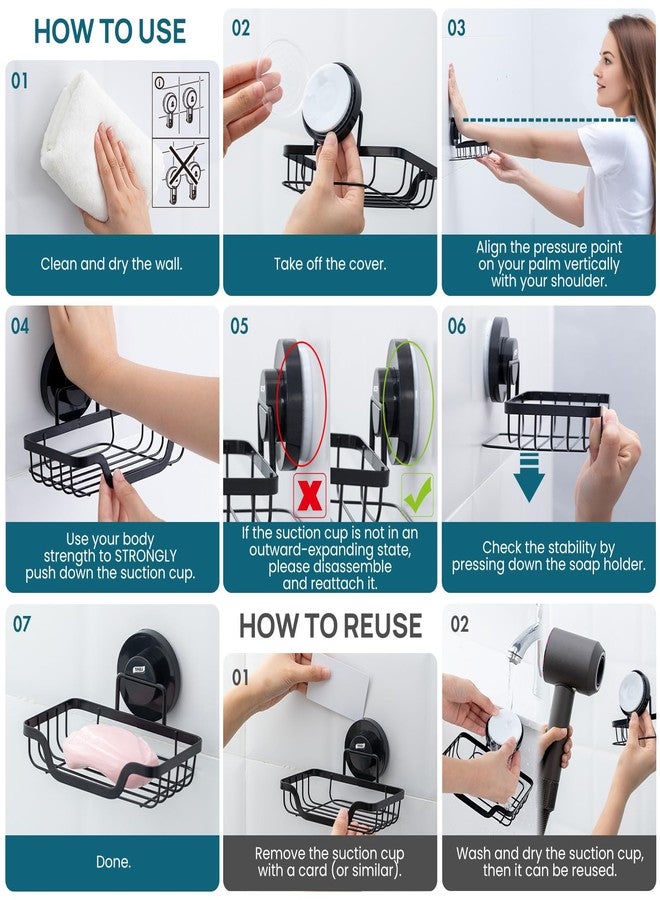 HOW TO USE

01

Clean and dry the wall.

02

Take off the cover.

03

Align the pressure point on your palm vertically with your shoulder.

04

Use your body strength to STRONGLY push down the suction cup.

05

If the suction cup is not in an outward-expanding state, please disassemble and reattach it.

06

Check the stability by pressing down the soap holder.

07

Done.

HOW TO REUSE

01

Remove the suction cup with a card (or similar).

02

Wash and dry the suction cup, then it can be reused.