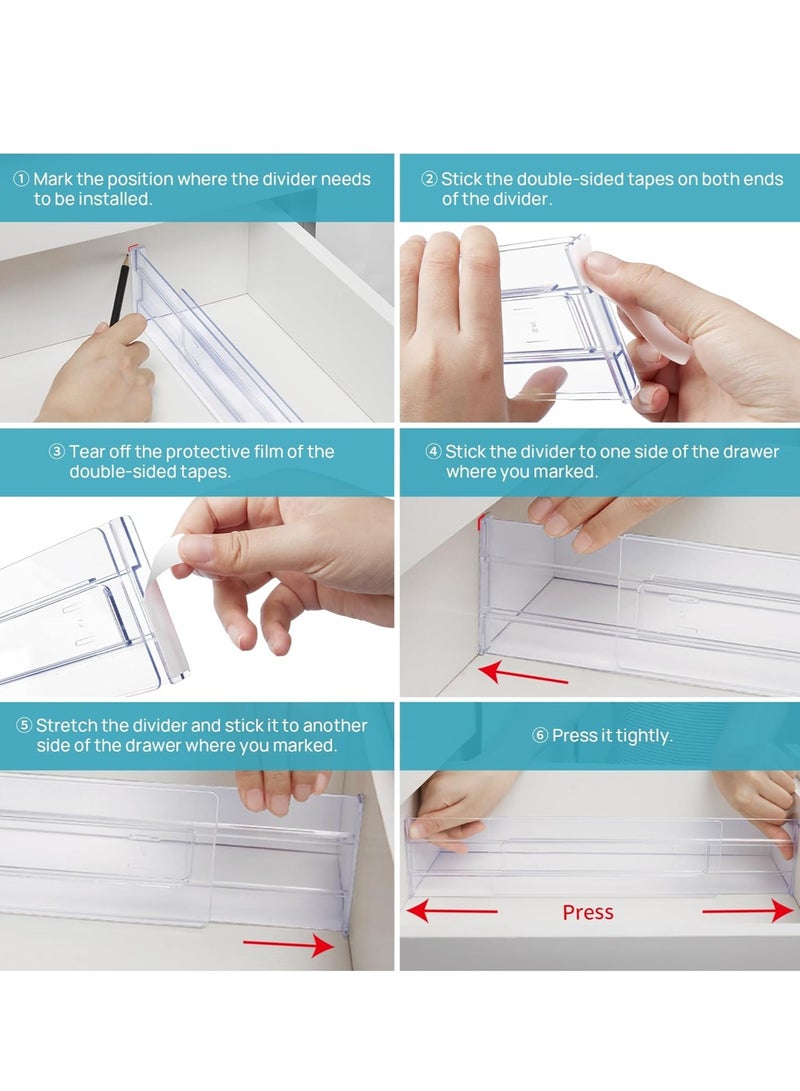 ① Mark the position where the divider needs to be installed.

② Stick the double-sided tapes on both ends of the divider.

③ Tear off the protective film of the double-sided tapes.

④ Stick the divider to one side of the drawer where you marked.

⑤ Stretch the divider and stick it to another side of the drawer where you marked.

⑥ Press it tightly.

Press