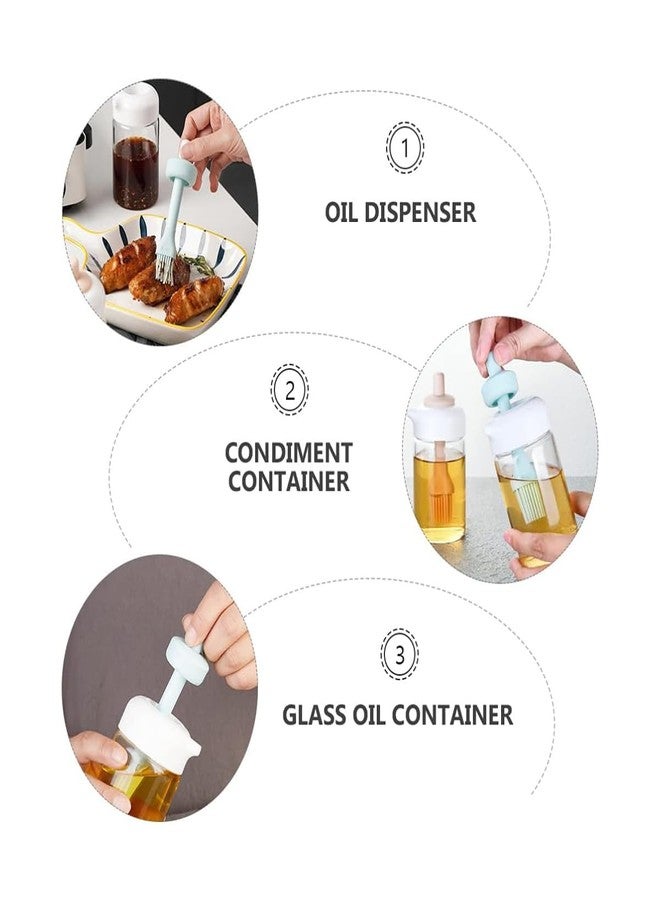 1

OIL DISPENSER

2

CONDIMENT CONTAINER

3

GLASS OIL CONTAINER