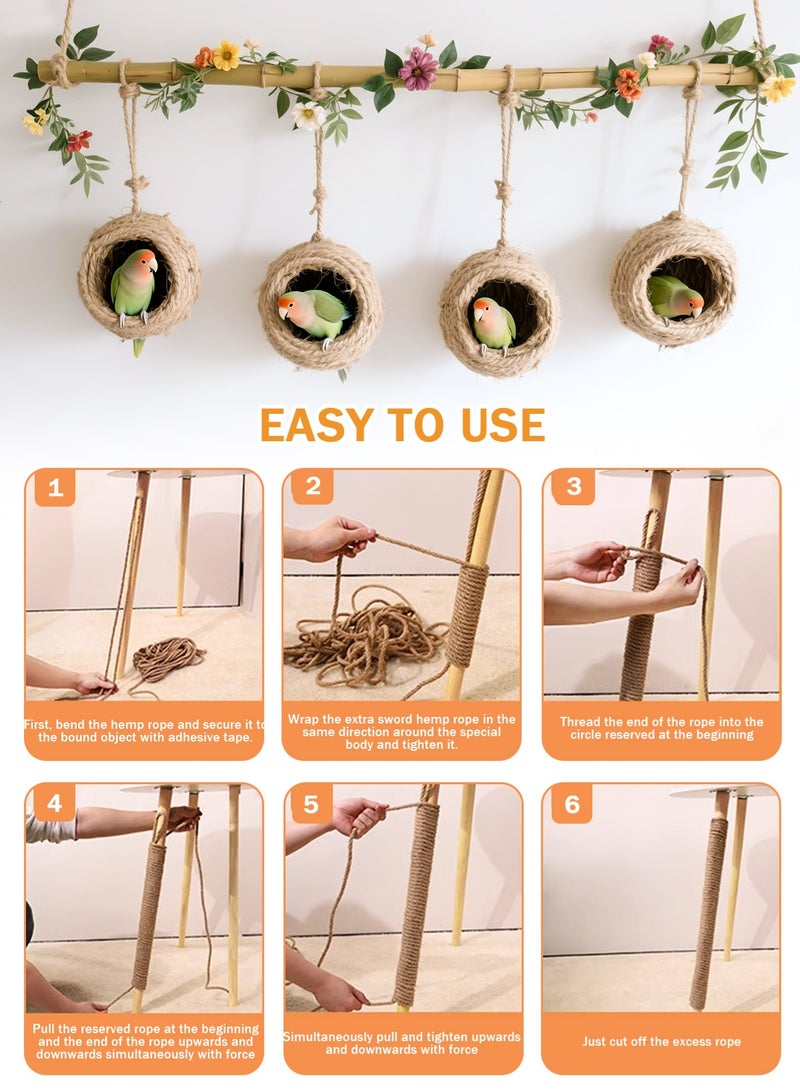 EASY TO USE

1

First, bend the hemp rope and secure it to the bound object with adhesive tape.

2

Wrap the extra sword hemp rope in the same direction around the special body and tighten it.

3

Thread the end of the rope into the circle reserved at the beginning

4

Pull the reserved rope at the beginning and the end of the rope upwards and downwards simultaneously with force

5

Simultaneously pull and tighten upwards and downwards with force

6

Just cut off the excess rope