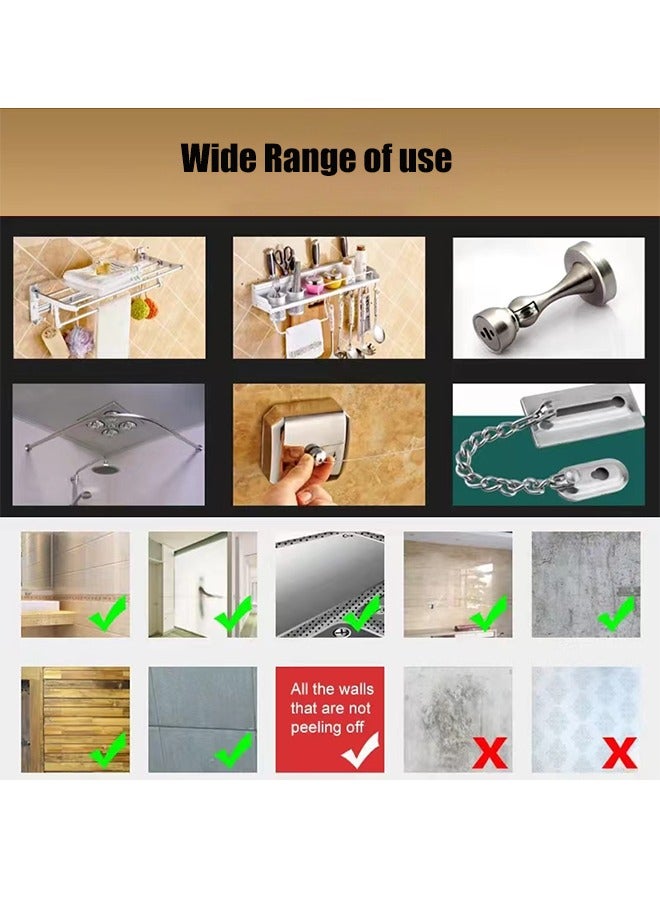 Wide Range of use

All the walls that are not peeling off