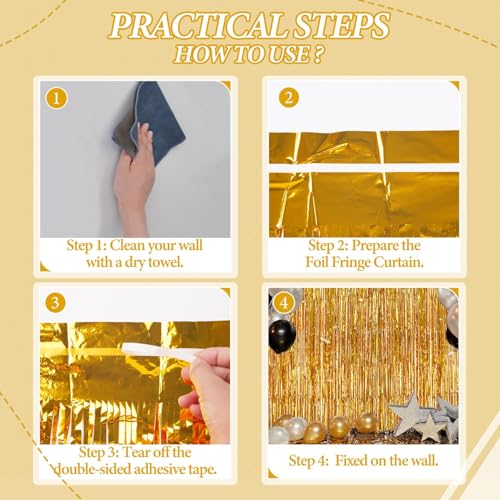 PRACTICAL STEPS
HOW TO USE ?

1
Step 1: Clean your wall with a dry towel.

2
Step 2: Prepare the Foil Fringe Curtain.

3
Step 3: Tear off the double-sided adhesive tape.

4
Step 4: Fixed on the wall.