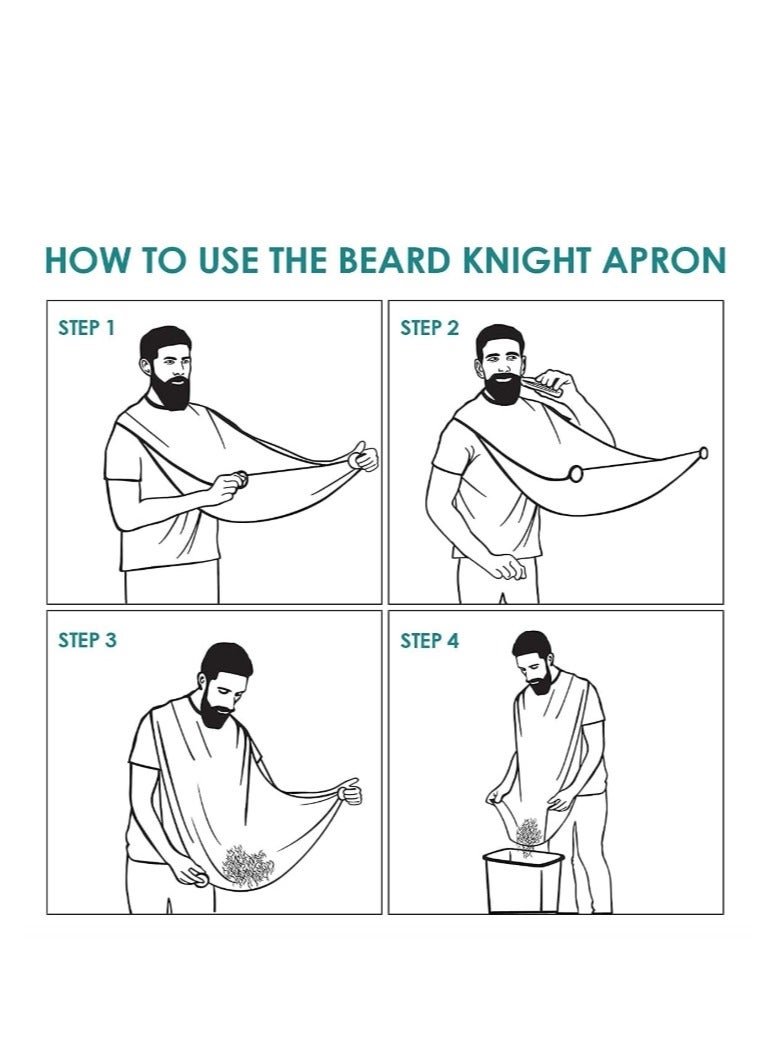 HOW TO USE THE BEARD KNIGHT APRON

STEP 1

STEP 2

STEP 3

STEP 4